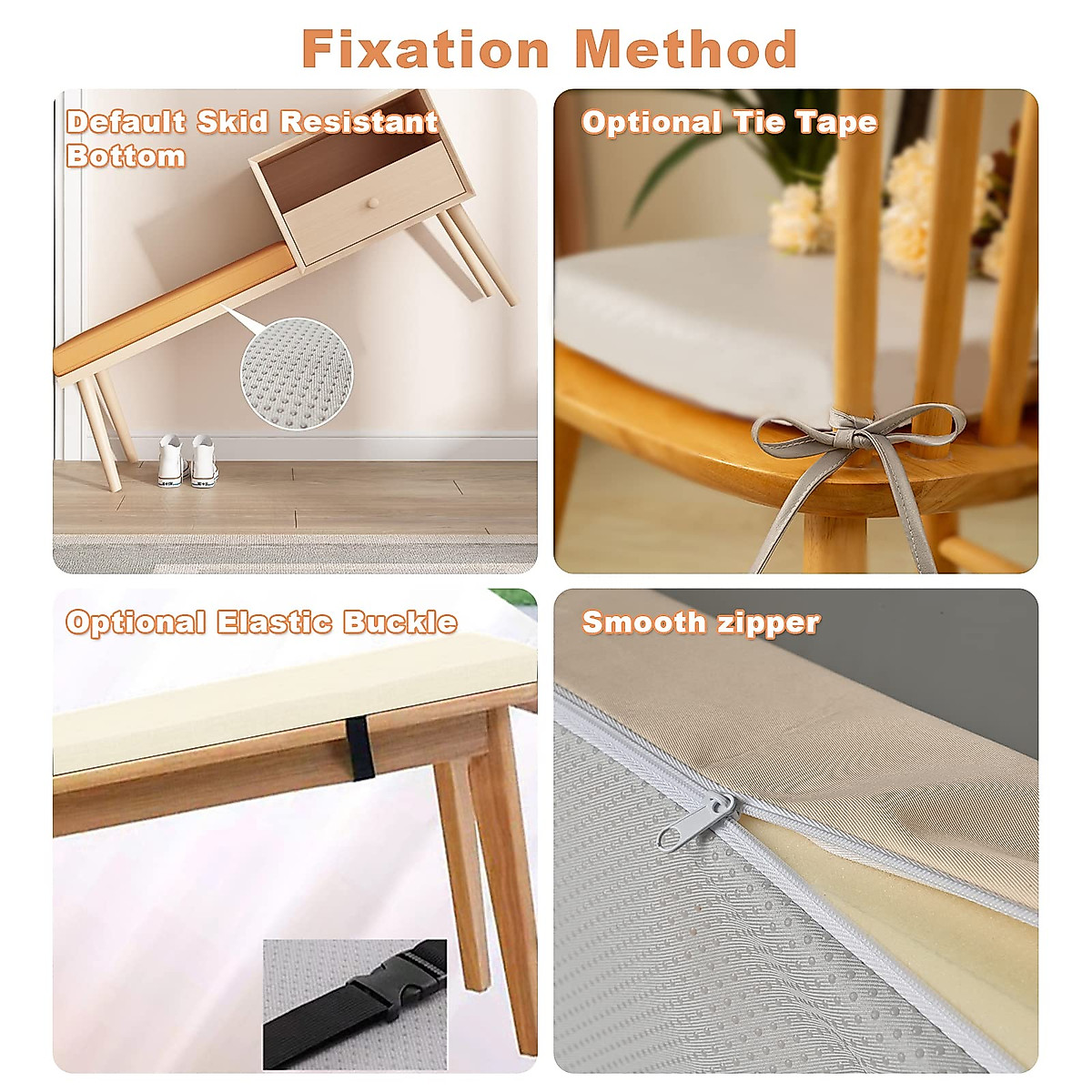 Fixation Method

Default Skid Resistant Bottom

Optional Tie Tape

Optional Elastic Buckle

Smooth zipper