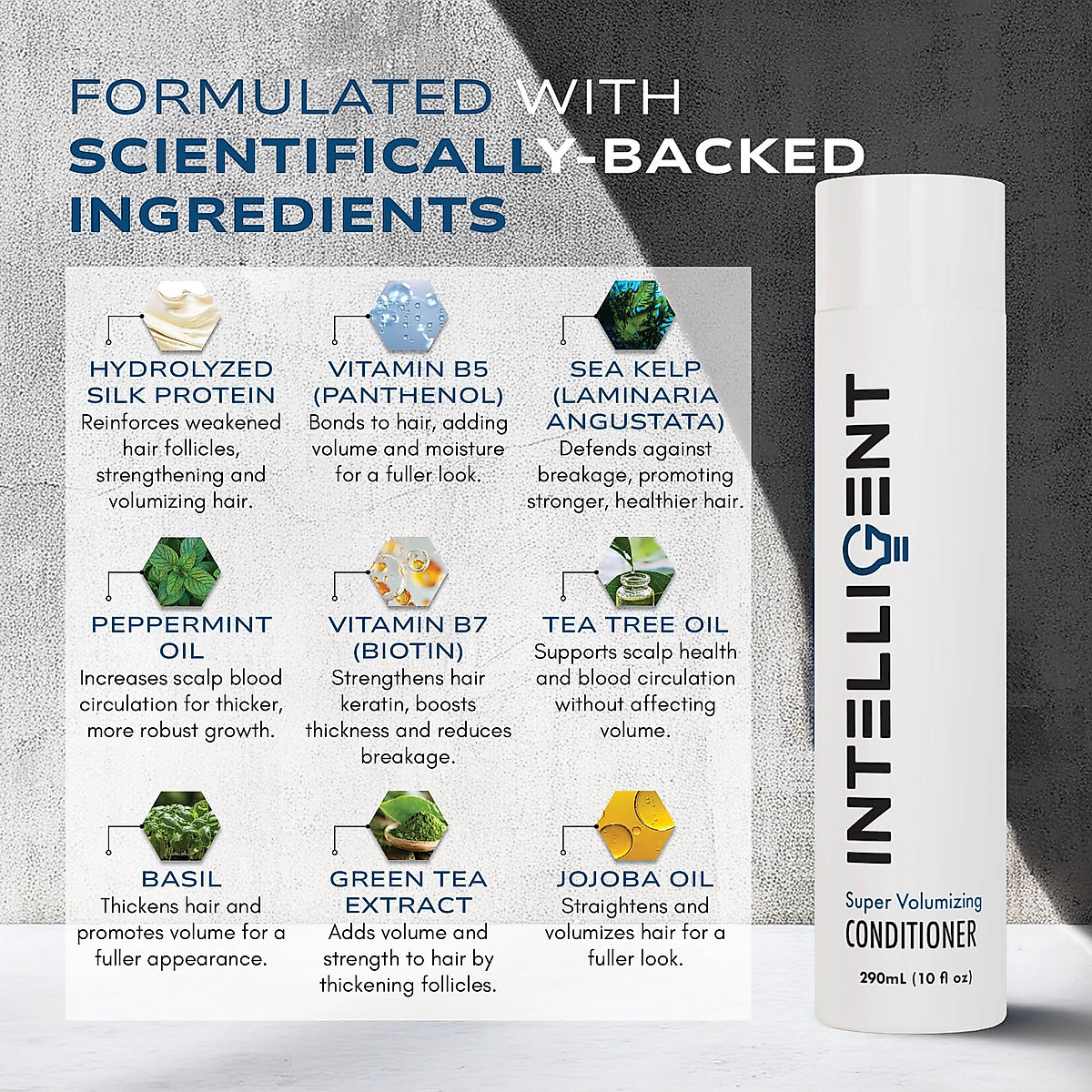 FORMULATED WITH SCIENTIFICALLY-BACKED INGREDIENTS

HYDROLYZED SILK PROTEIN
Reinforces weakened hair follicles, strengthening and volumizing hair.

VITAMIN B5 (PANTHENOL)
Bonds to hair, adding volume and moisture for a fuller look.

SEA KELP (LAMINARIA ANGUSTATA)
Defends against breakage, promoting stronger, healthier hair.

PEPPERMINT OIL
Increases scalp blood circulation for thicker, more robust growth.

VITAMIN B7 (BIOTIN)
Strengthens hair keratin, boosts thickness and reduces breakage.

TEA TREE OIL
Supports scalp health and blood circulation without affecting volume.

BASIL
Thickens hair and promotes volume for a fuller appearance.

GREEN TEA EXTRACT
Adds volume and strength to hair by thickening follicles.

JOJOBA OIL
Straightens and volumizes hair for a fuller look.

INTELLIGENT

Super Volumizing
CONDITIONER
290mL (10 fl oz)