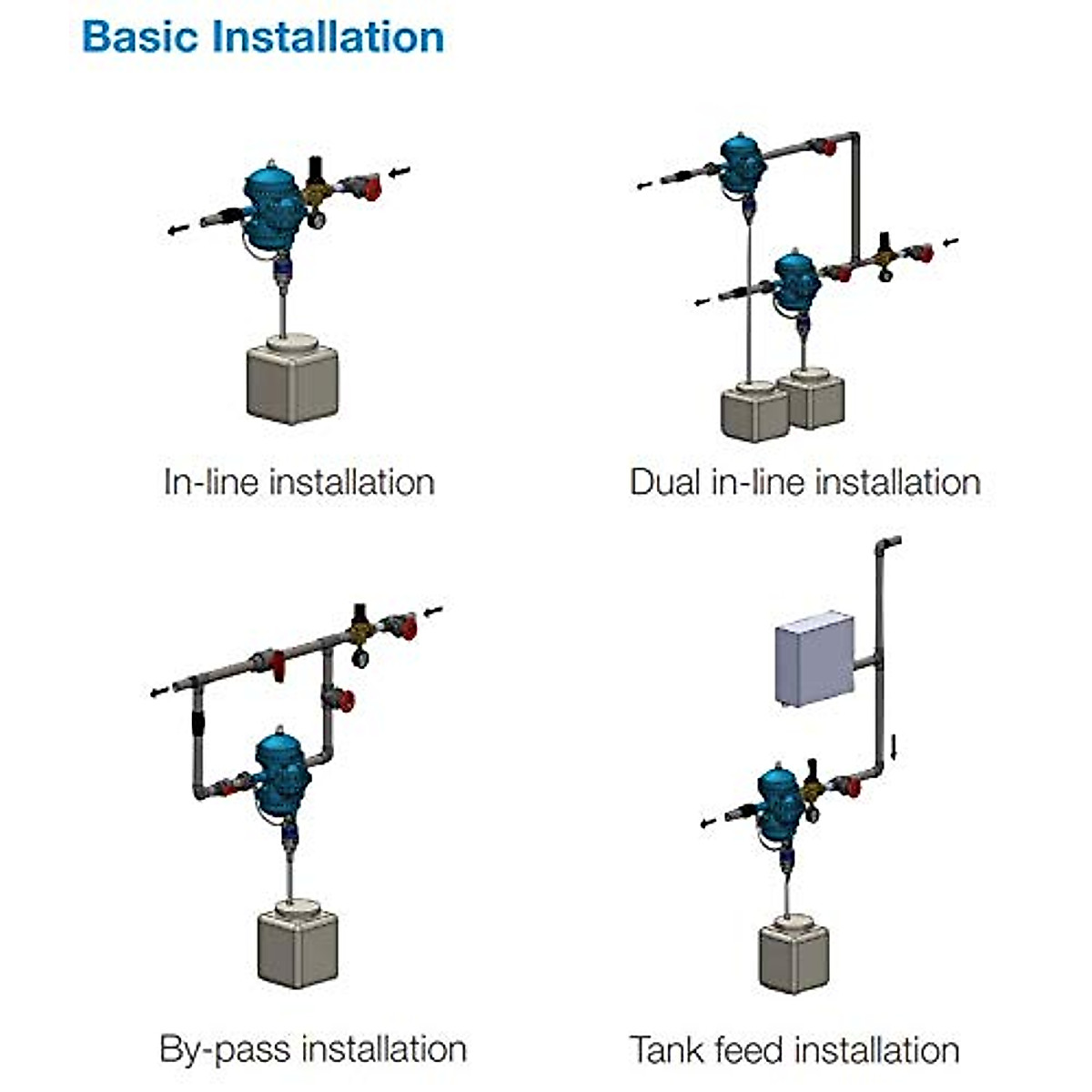 Basic Installation

In-line installation

Dual in-line installation

By-pass installation

Tank feed installation