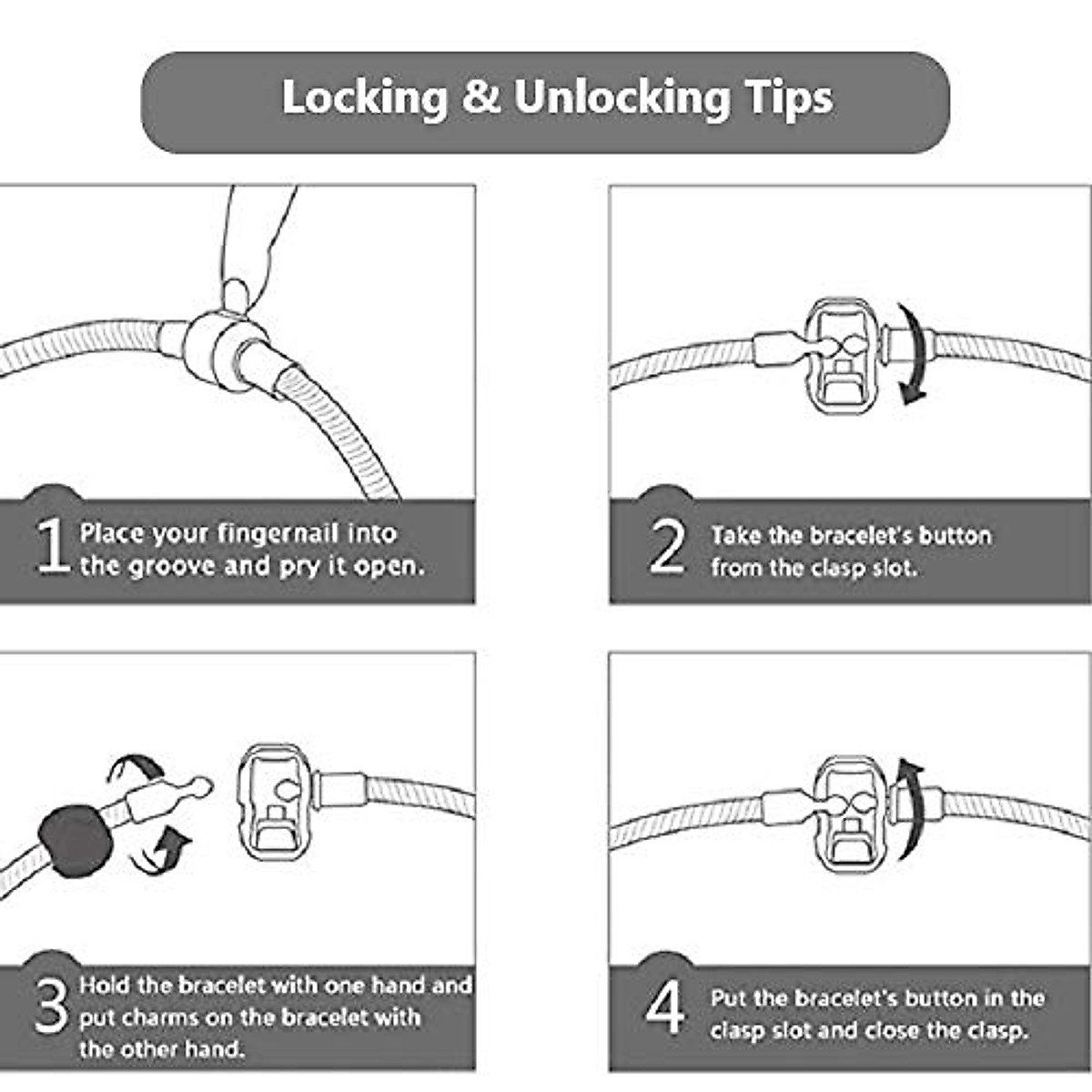 Locking & Unlocking Tips

1 Place your fingernail into the groove and pry it open.

2 Take the bracelet's button from the clasp slot.

3 Hold the bracelet with one hand and put charms on the bracelet with the other hand.

4 Put the bracelet's button in the clasp slot and close the clasp.