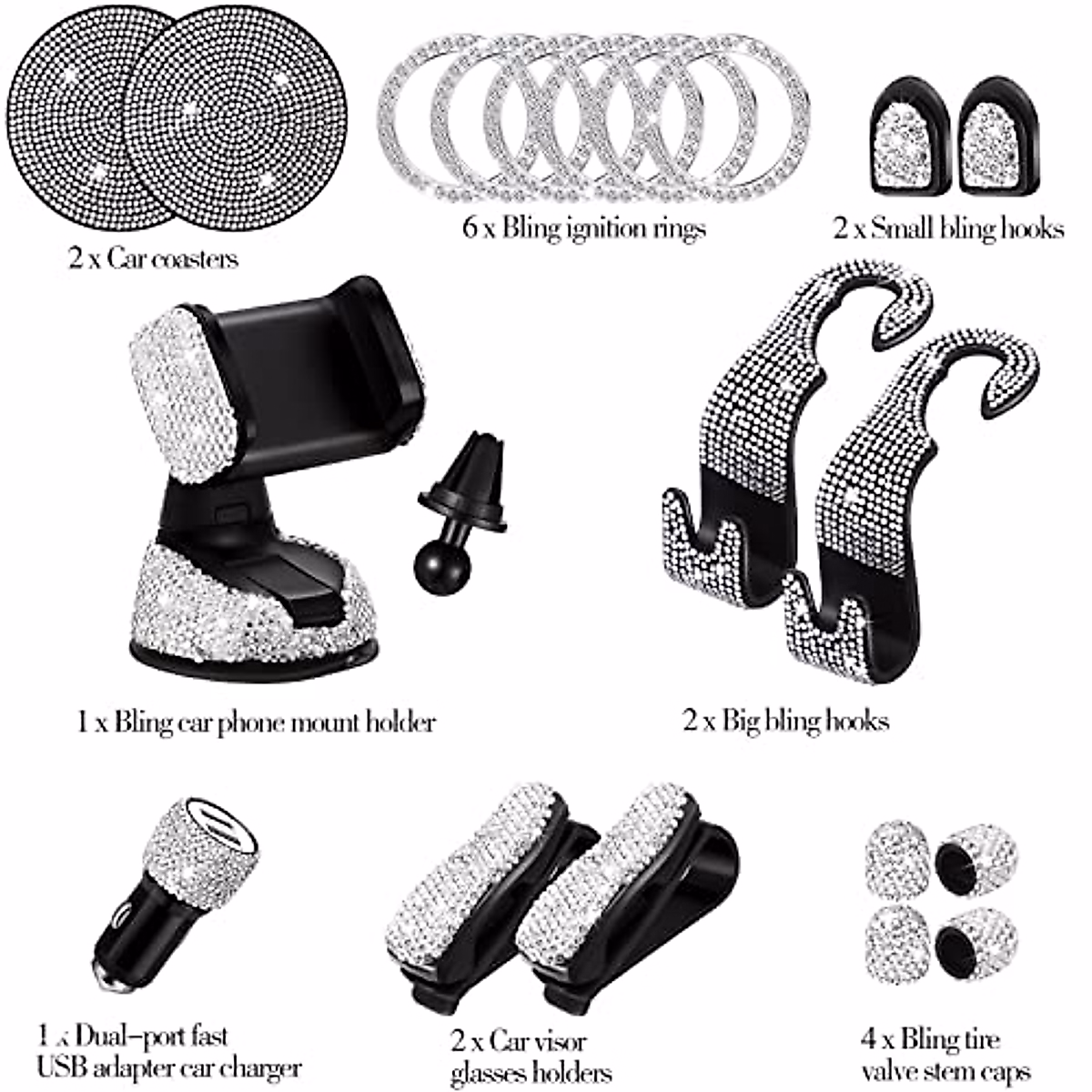 2 x Car coasters

6 x Bling ignition rings

2 x Small bling hooks

1 x Bling car phone mount holder

2 x Big bling hooks

1 x Dual-port fast USB adapter car charger

2 x Car visor glasses holders

4 x Bling tire valve stem caps