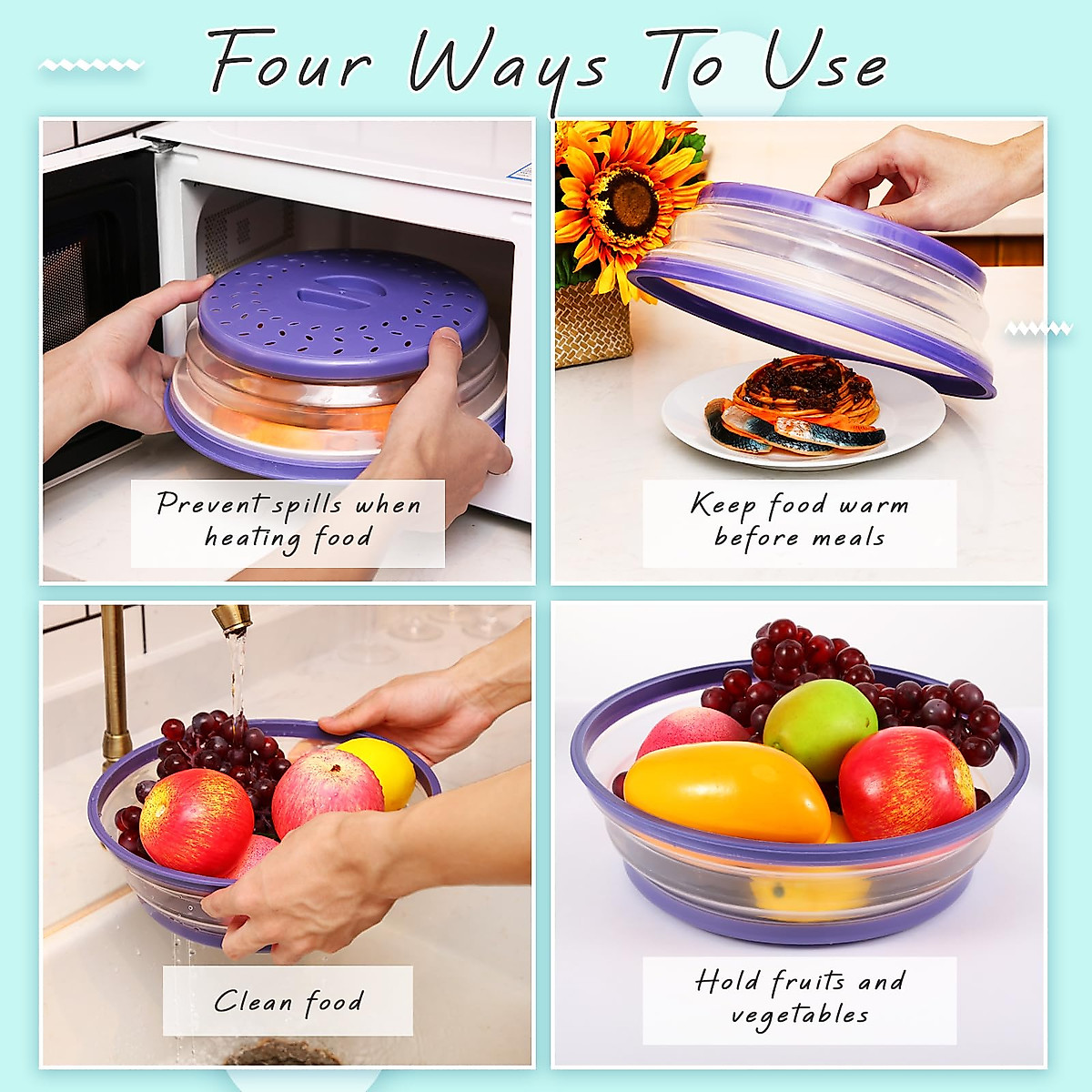 Four Ways To Use

Prevent spills when heating food

Keep food warm before meals

Clean food

Hold fruits and vegetables