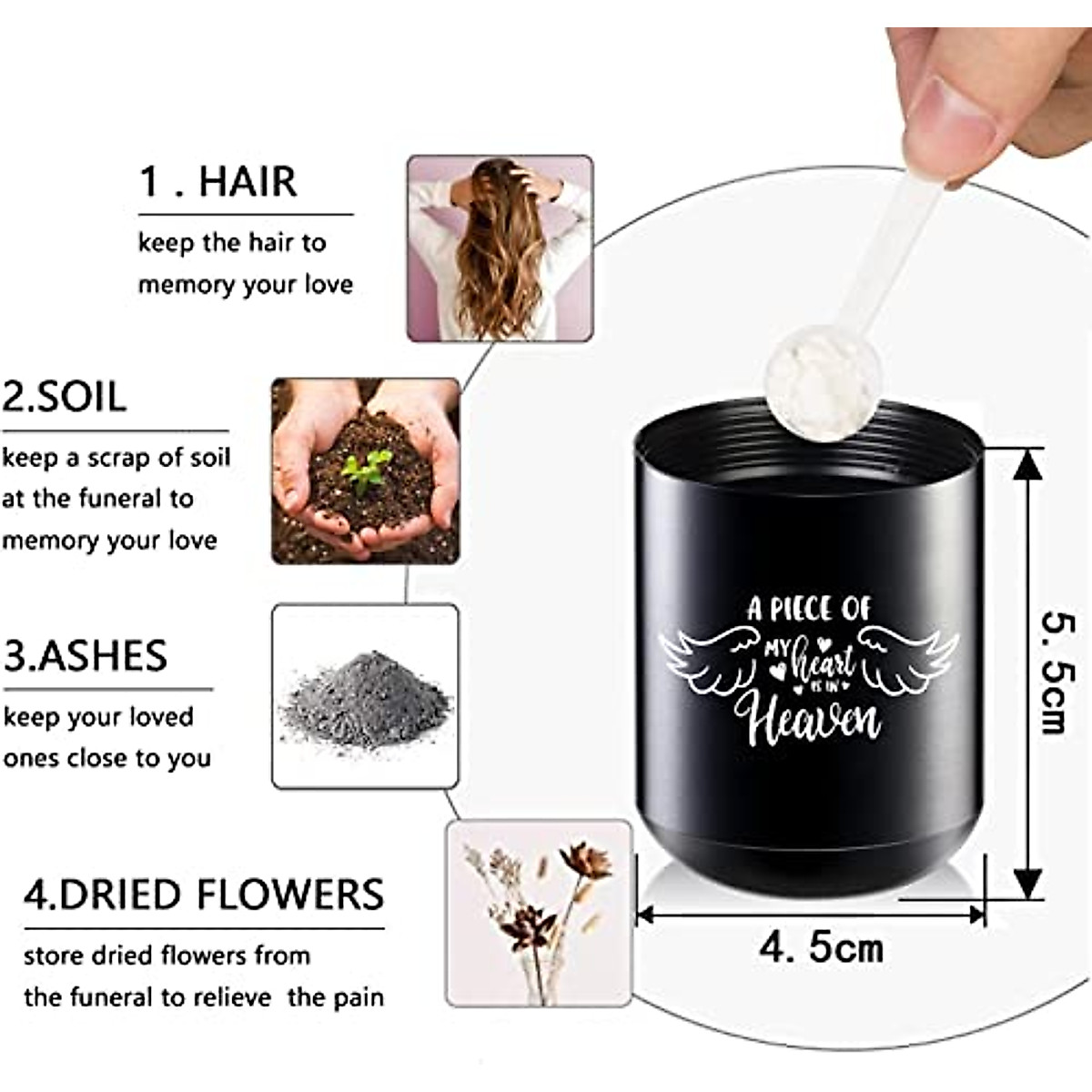 1 . HAIR

keep the hair to memory your love

2.SOIL

keep a scrap of soil at the funeral to memory your love

3.ASHES

keep your loved ones close to you

4.DRIED FLOWERS

store dried flowers from the funeral to relieve the pain

A PIECE OF MY heart IS IN Heaven

5. 5cm

4. 5cm