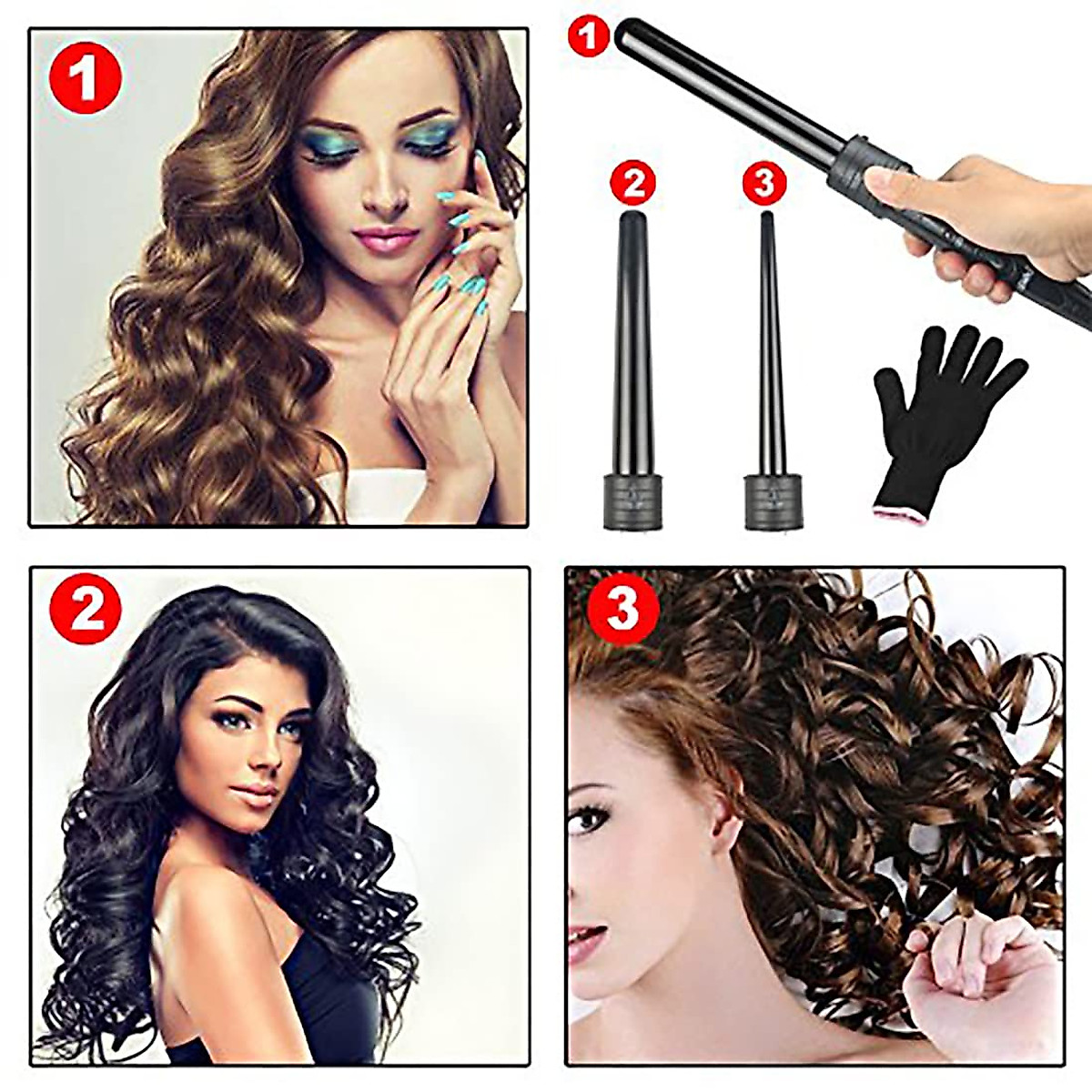 1
1
2
3
2
3