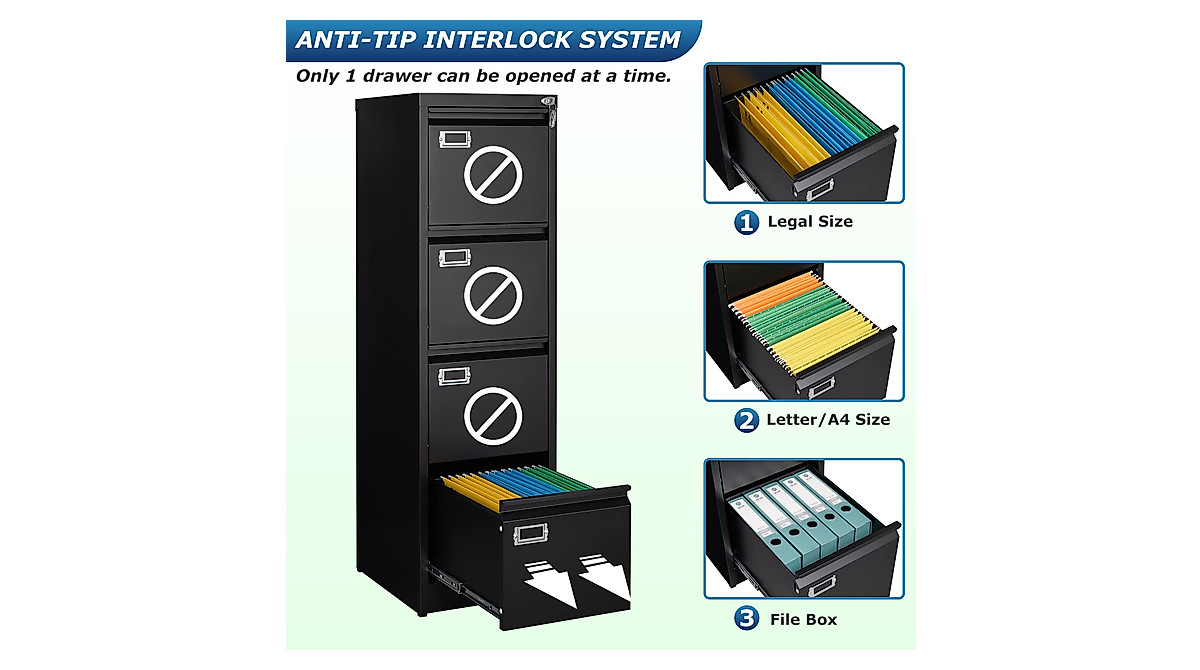 ANTI-TIP INTERLOCK SYSTEM

Only 1 drawer can be opened at a time.

1 Legal Size

2 Letter/A4 Size

3 File Box