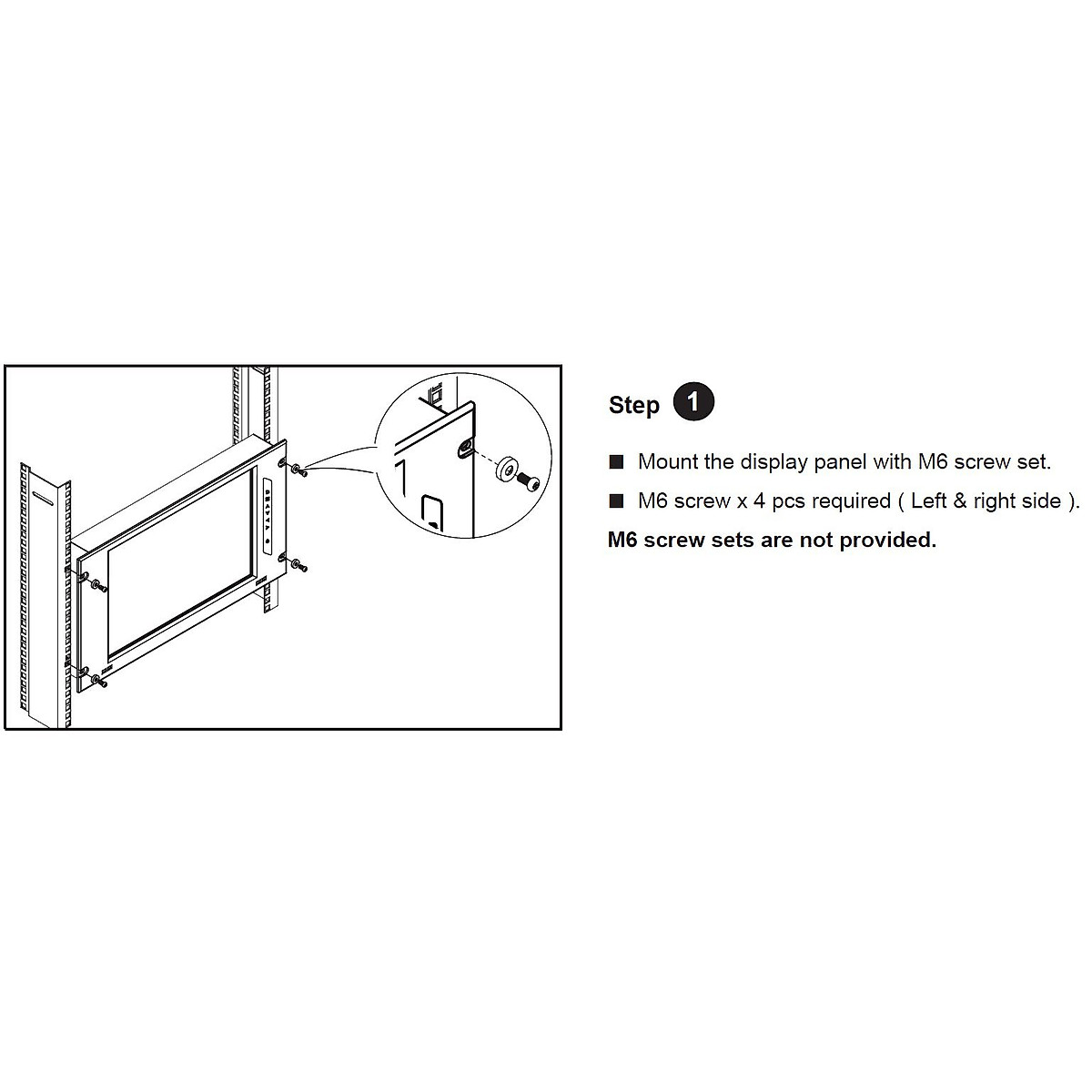 Step 1

■ Mount the display panel with M6 screw set.

■ M6 screw x 4 pcs required ( Left & right side ).

M6 screw sets are not provided.