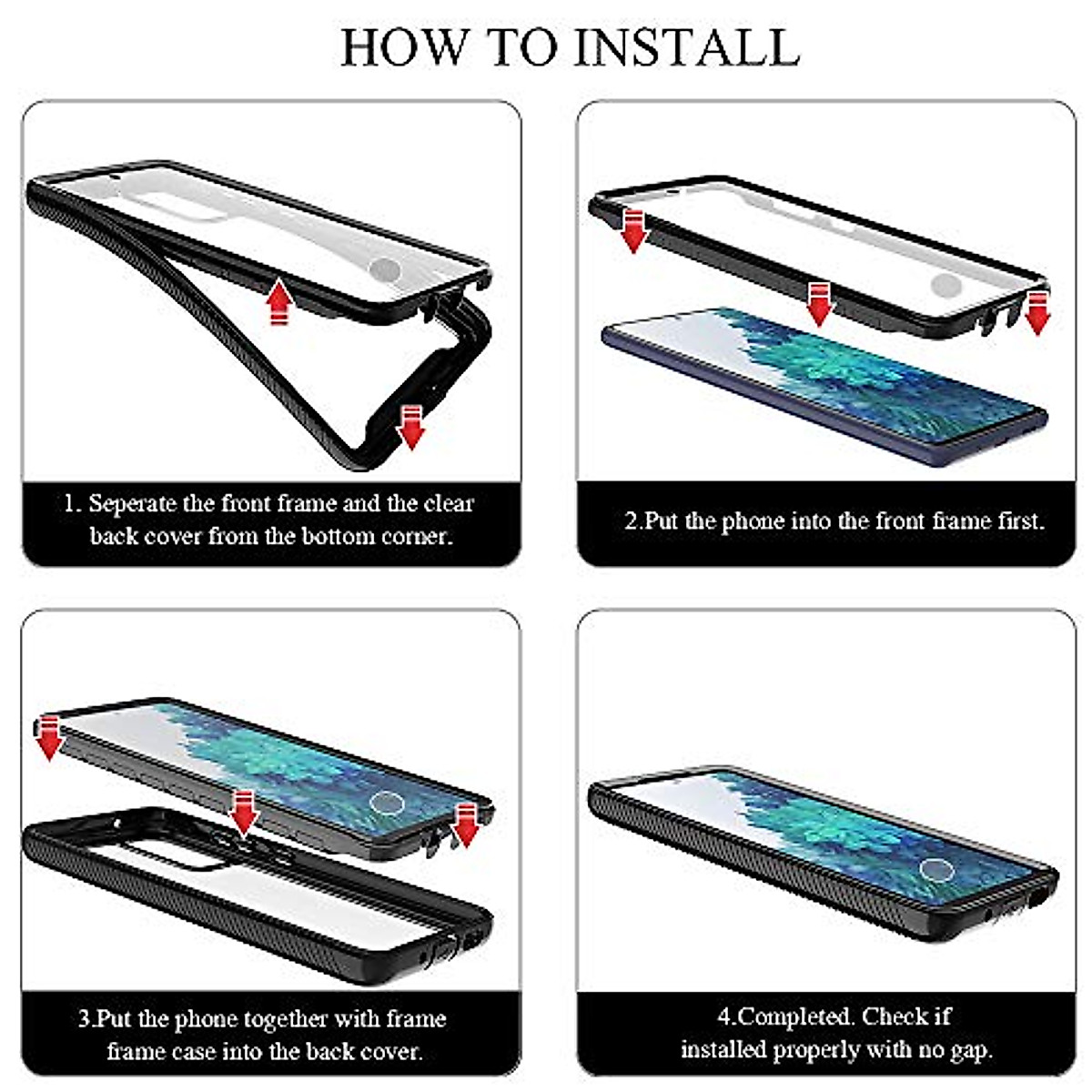 HOW TO INSTALL

1. Seperate the front frame and the clear back cover from the bottom corner.

2.Put the phone into the front frame first.

3.Put the phone together with frame frame case into the back cover.

4.Completed. Check if installed properly with no gap.