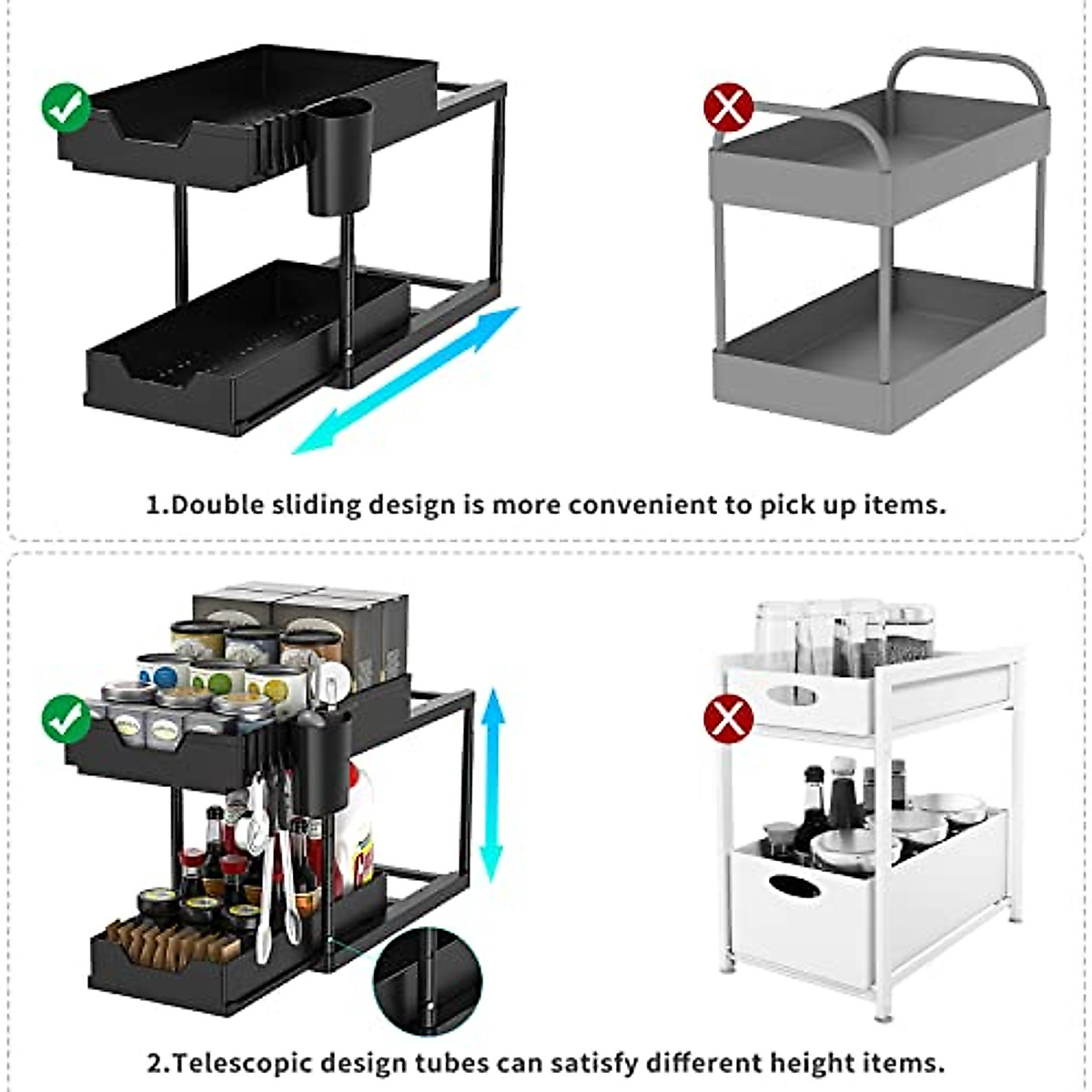 1.Double sliding design is more convenient to pick up items.

2.Telescopic design tubes can satisfy different height items.