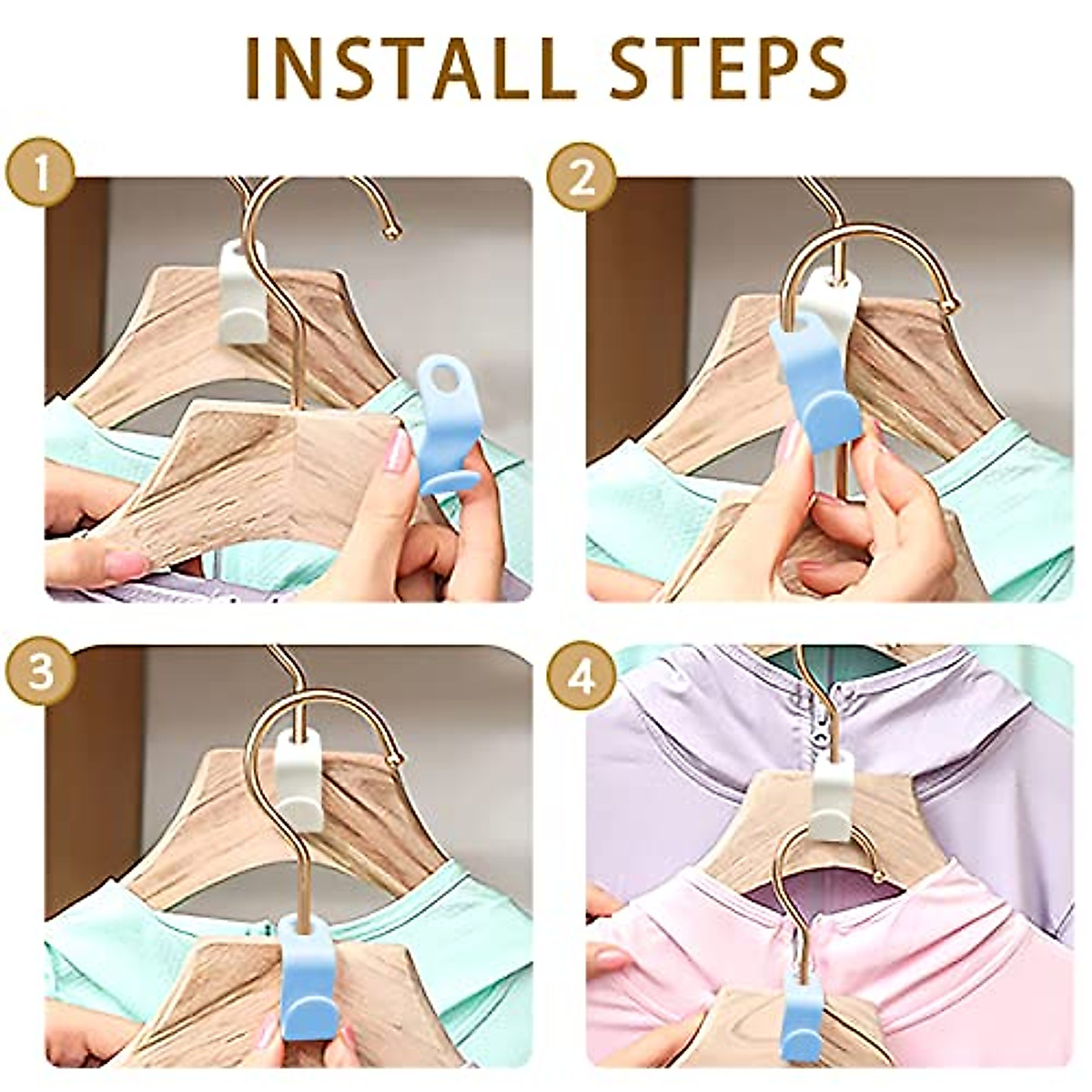 INSTALL STEPS

1

2

3

4