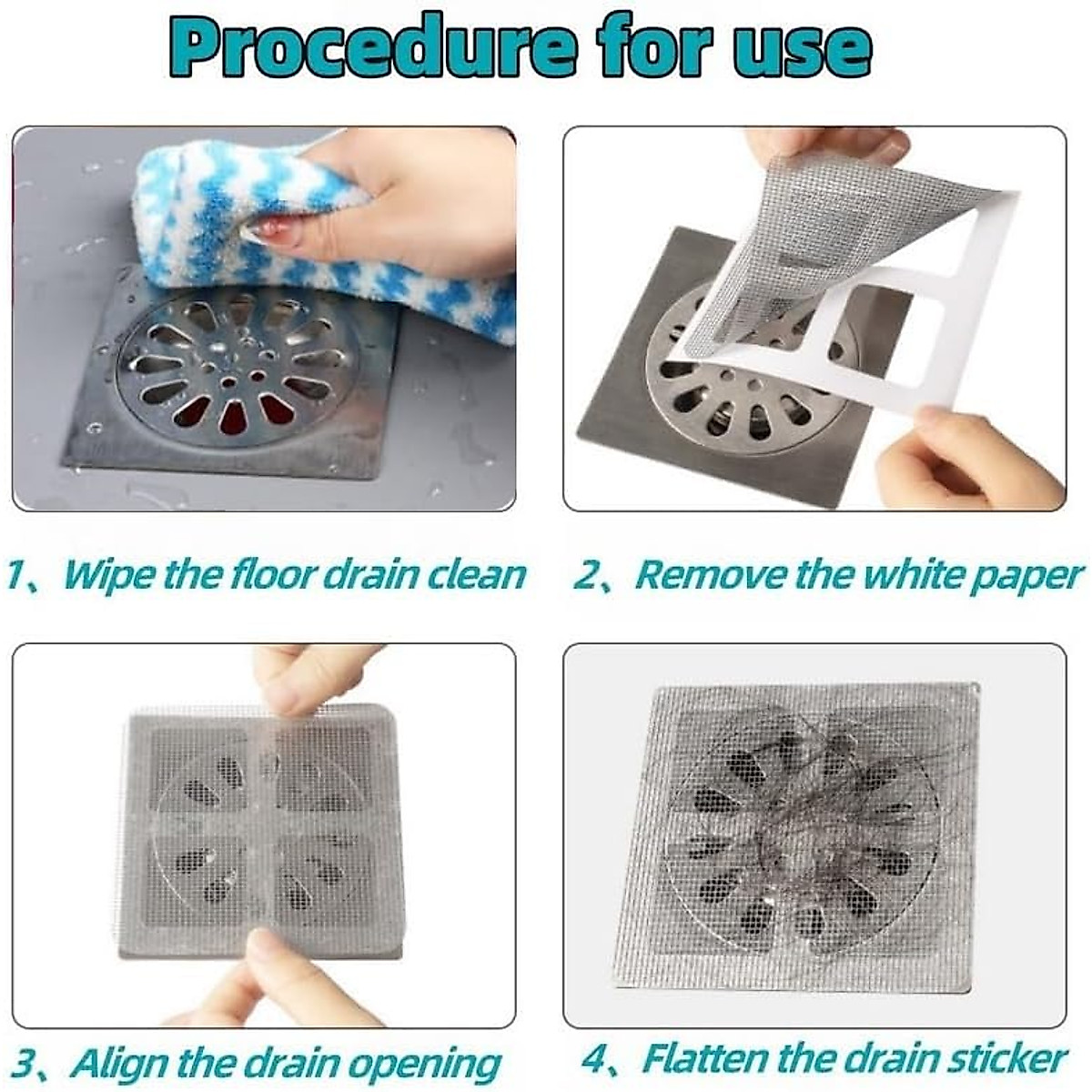 Procedure for use

1、Wipe the floor drain clean

2、Remove the white paper

3、Align the drain opening

4、Flatten the drain sticker