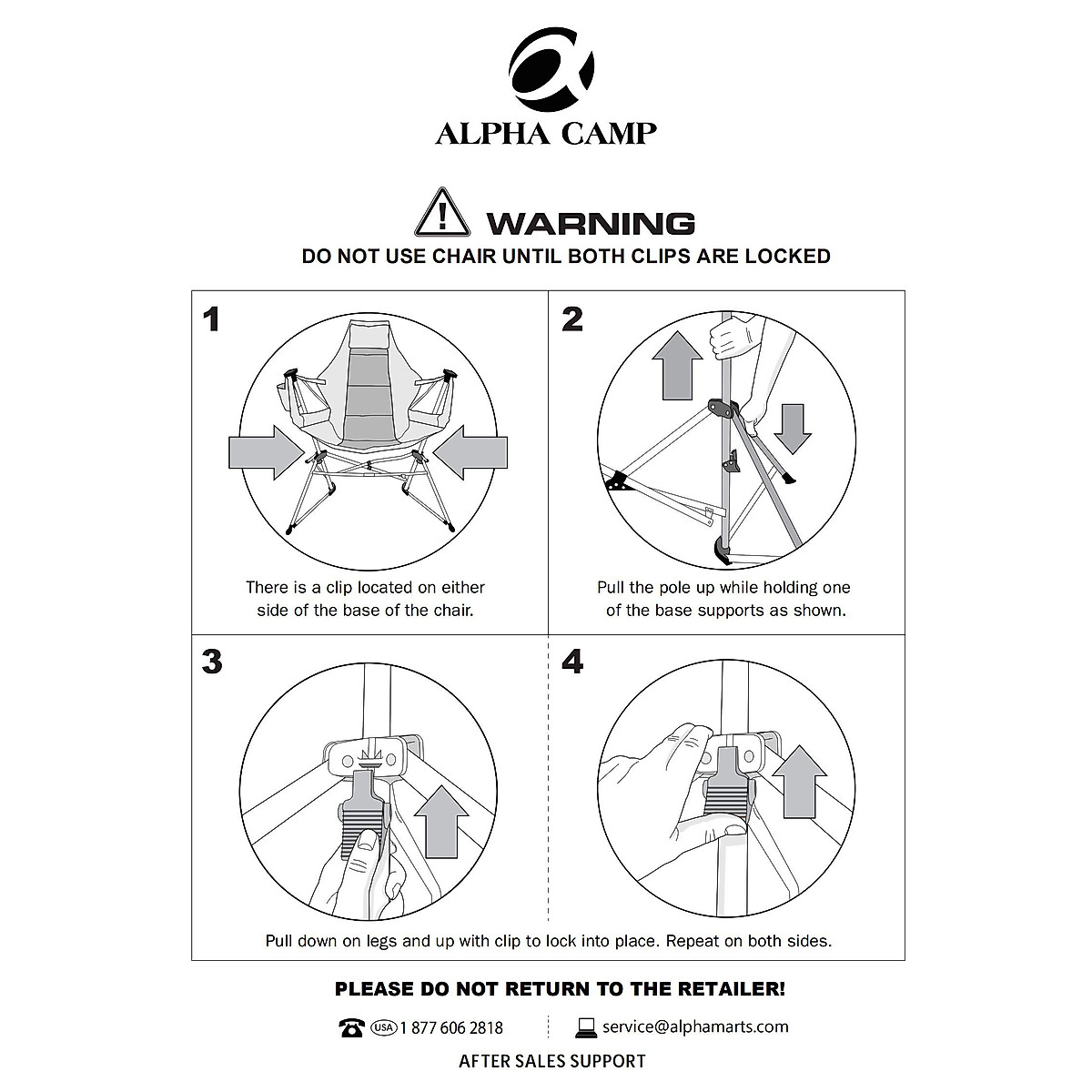 ALPHA CAMP

WARNING
DO NOT USE CHAIR UNTIL BOTH CLIPS ARE LOCKED

1
There is a clip located on either side of the base of the chair.

2
Pull the pole up while holding one of the base supports as shown.

3

4

Pull down on legs and up with clip to lock into place. Repeat on both sides.

PLEASE DO NOT RETURN TO THE RETAILER!

USA 1 877 606 2818

service@alphamarts.com

AFTER SALES SUPPORT