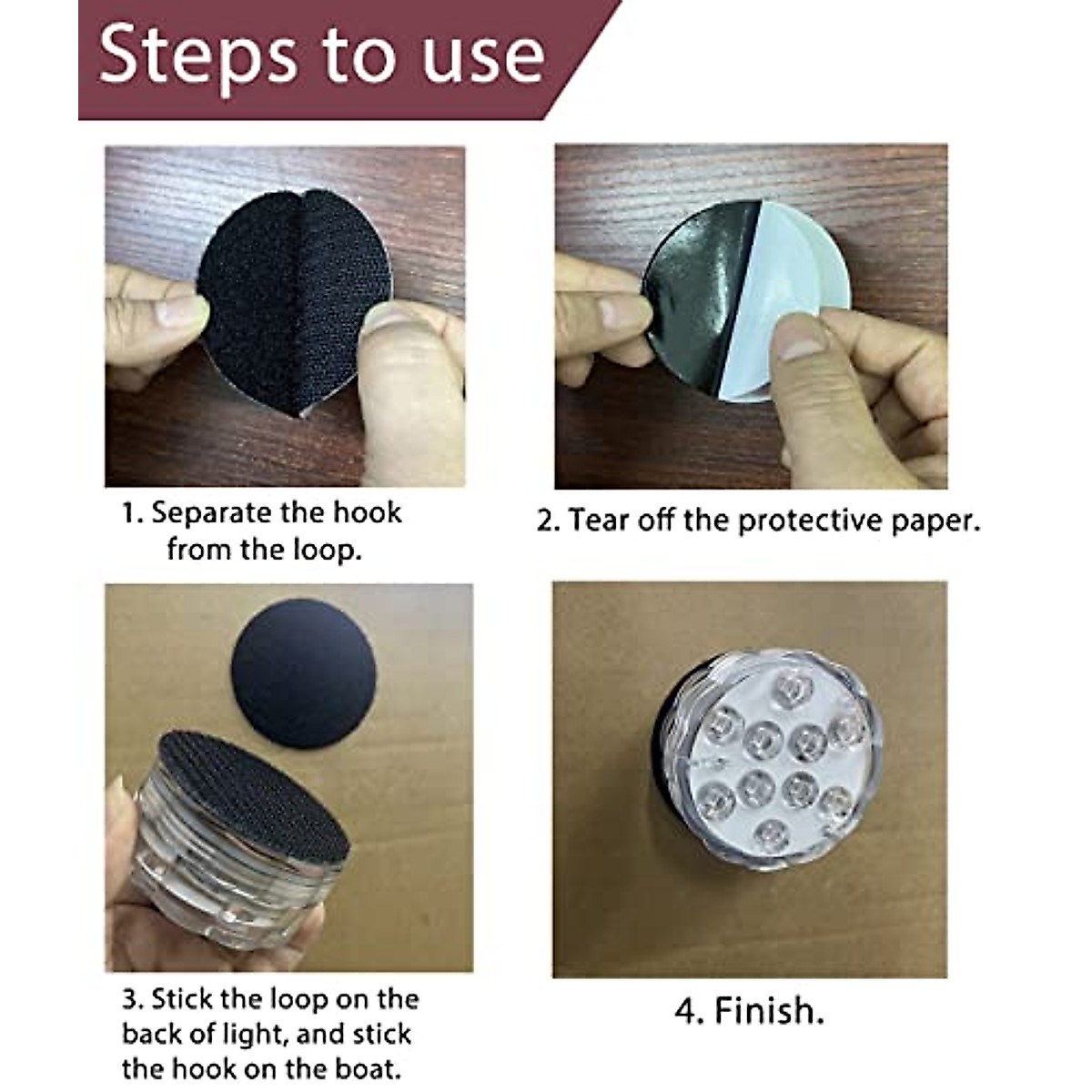 Steps to use

1. Separate the hook from the loop.

2. Tear off the protective paper.

3. Stick the loop on the back of light, and stick the hook on the boat.

4. Finish.