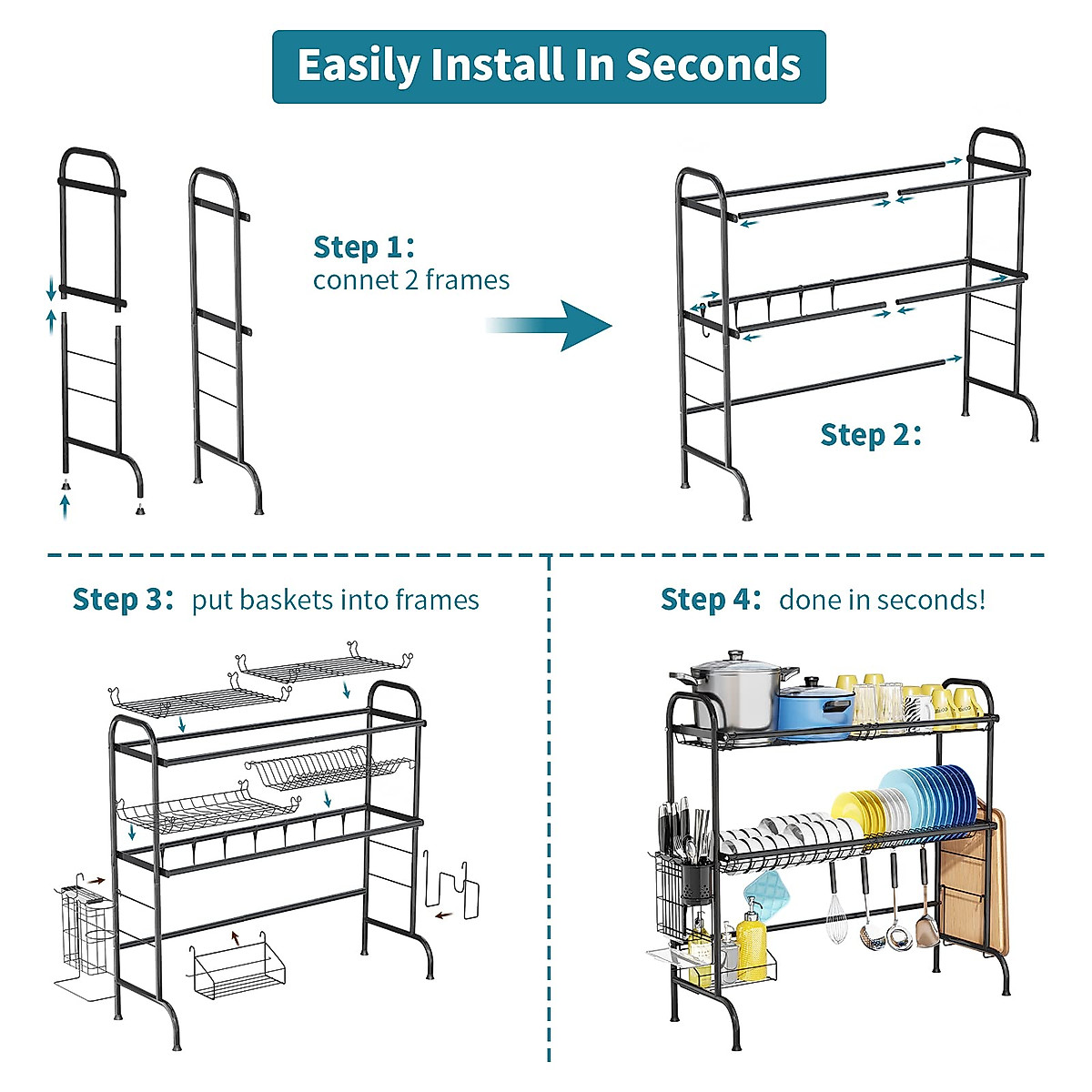 Easily Install In Seconds

Step 1:
connet 2 frames

Step 2:

Step 3: put baskets into frames

Step 4: done in seconds!