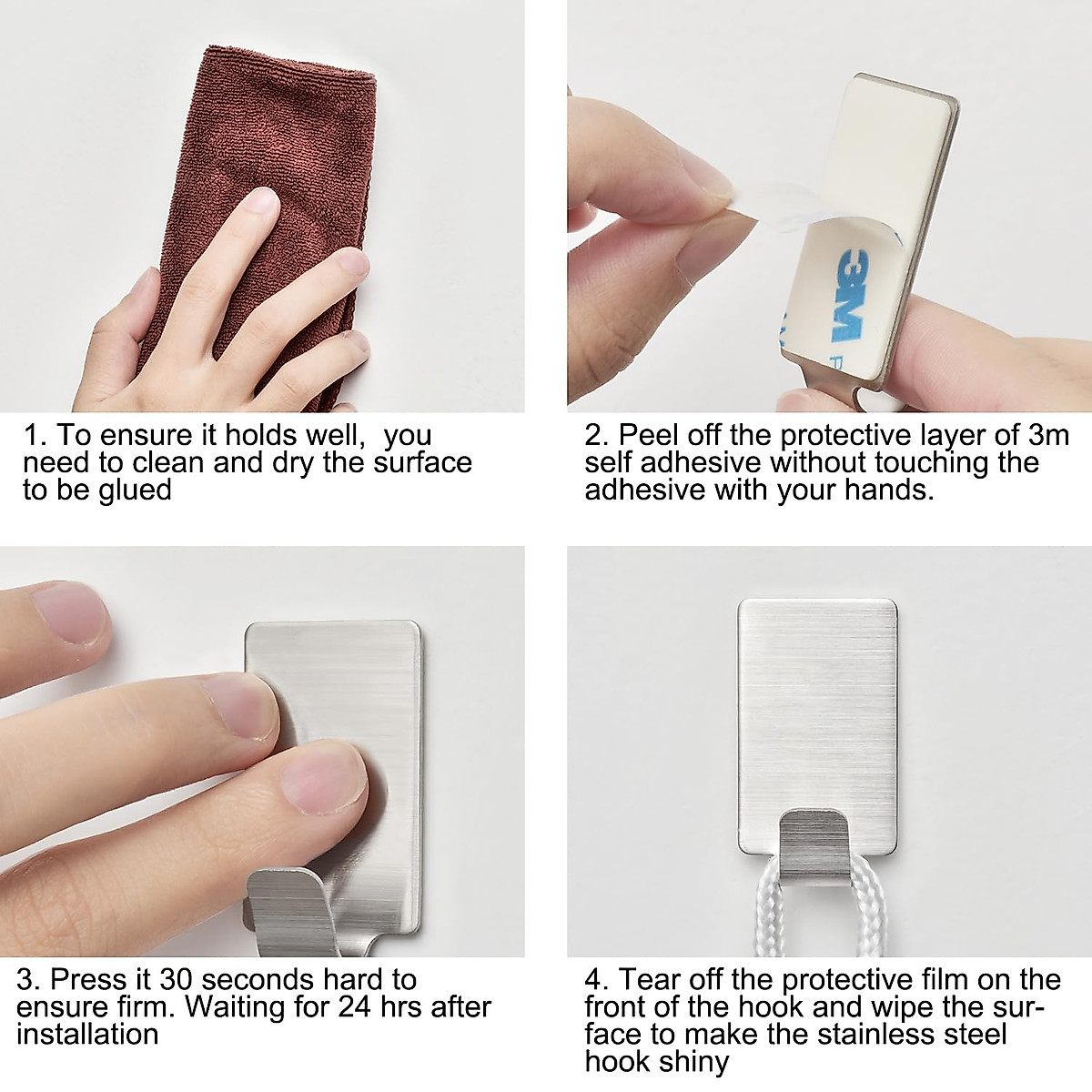 1. To ensure it holds well,  you need to clean and dry the surface to be glued

3M

2. Peel off the protective layer of 3m self adhesive without touching the adhesive with your hands.

3. Press it 30 seconds hard to ensure firm. Waiting for 24 hrs after installation

4. Tear off the protective film on the front of the hook and wipe the surface to make the stainless steel hook shiny