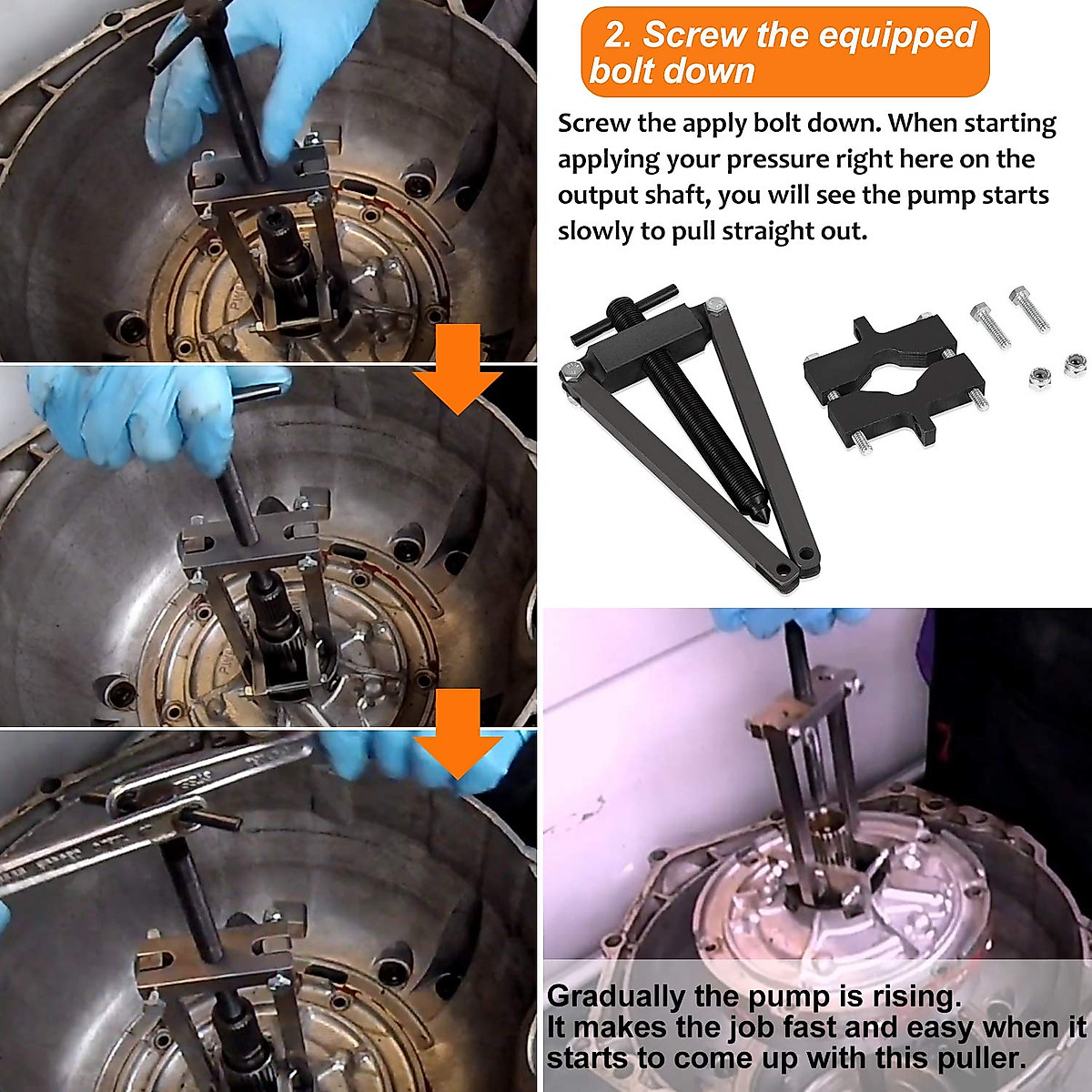 2. Screw the equipped bolt down

Screw the apply bolt down. When starting applying your pressure right here on the output shaft, you will see the pump starts slowly to pull straight out.

Gradually the pump is rising.
It makes the job fast and easy when it starts to come up with this puller.