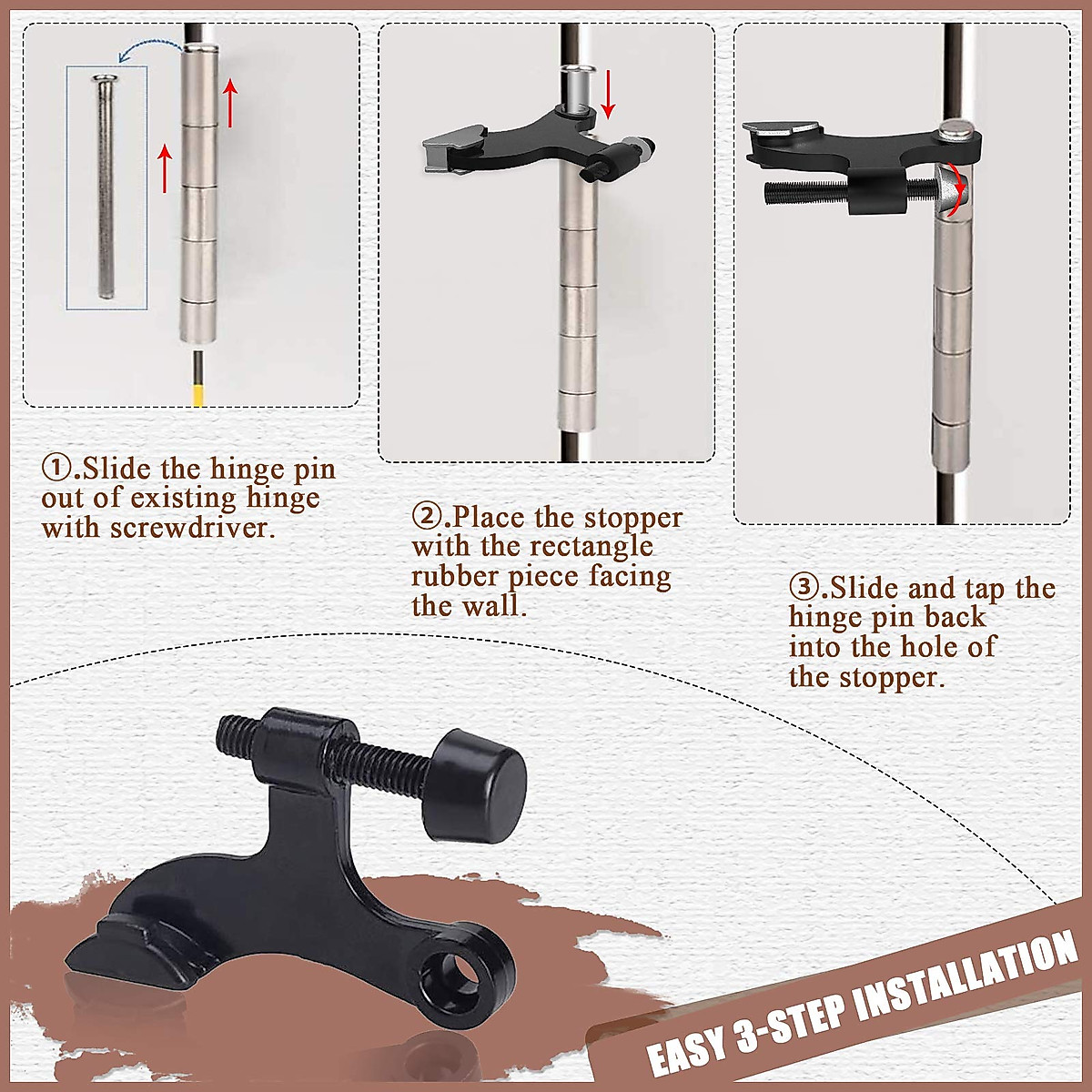 ①.Slide the hinge pin out of existing hinge with screwdriver.

②.Place the stopper with the rectangle rubber piece facing the wall.

③.Slide and tap the hinge pin back into the hole of the stopper.

EASY 3-STEP INSTALLATION