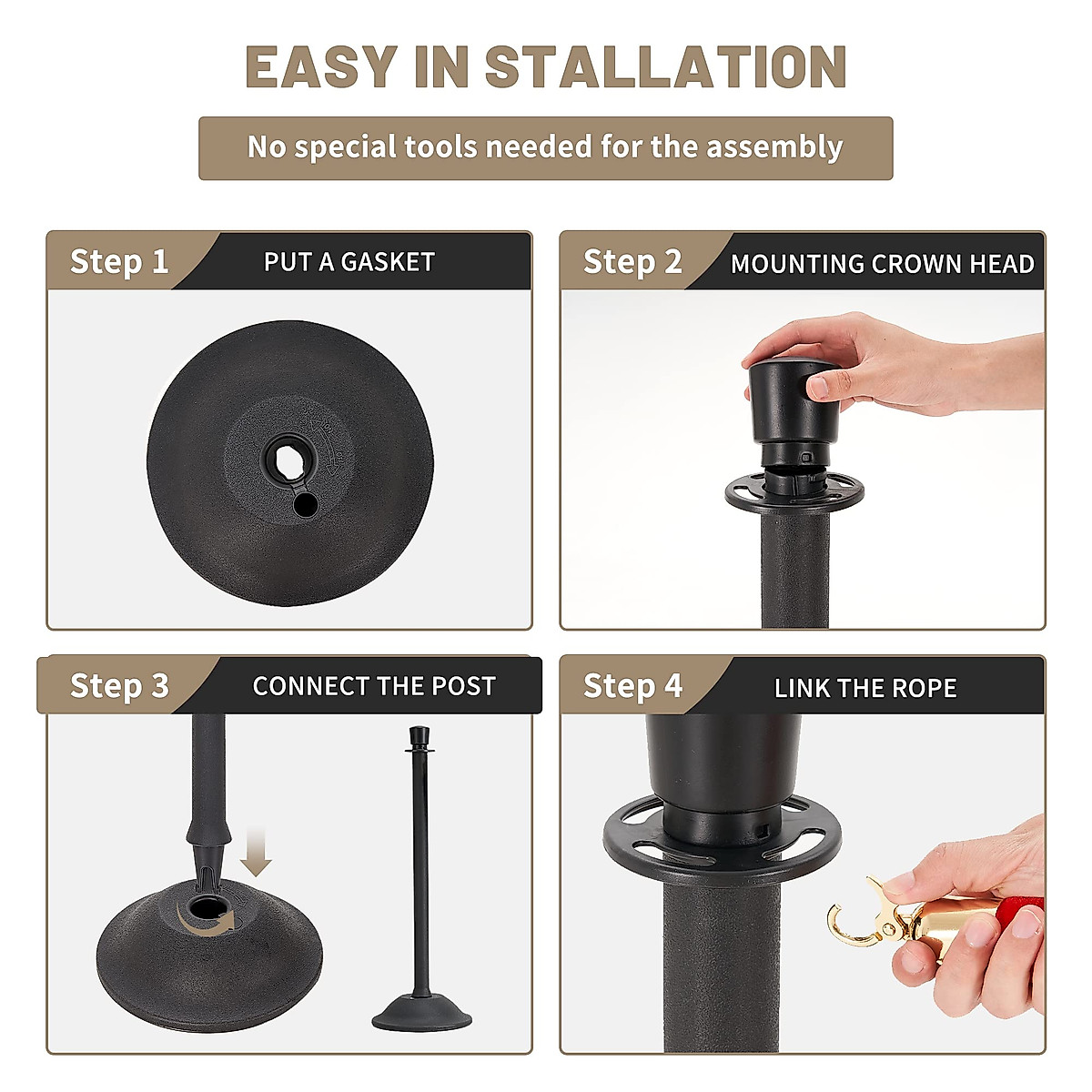 EASY IN STALLATION

No special tools needed for the assembly

Step 1 PUT A GASKET

Step 2 MOUNTING CROWN HEAD

Step 3 CONNECT THE POST

Step 4 LINK THE ROPE