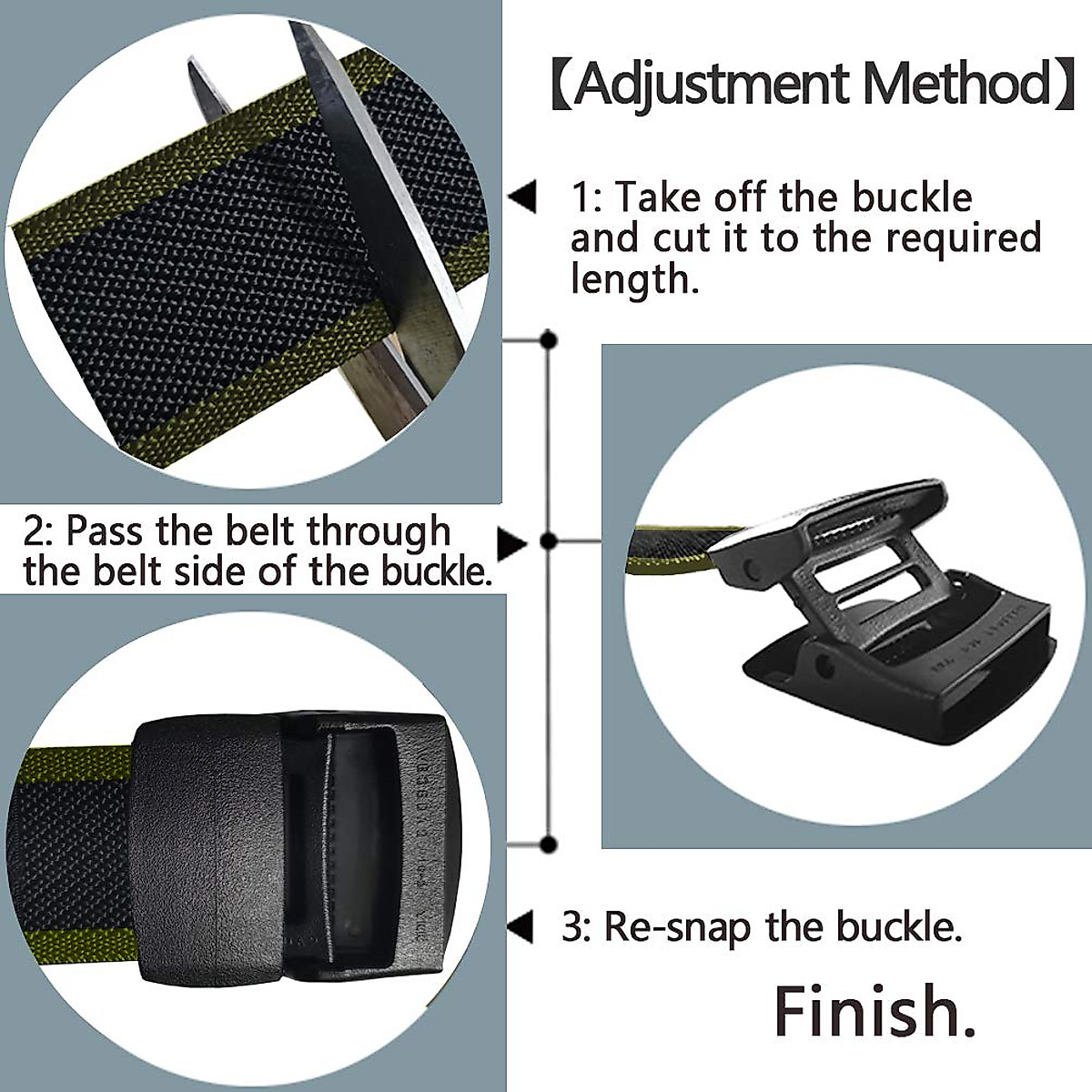 【Adjustment Method】

1: Take off the buckle and cut it to the required length.

2: Pass the belt through the belt side of the buckle.

3: Re-snap the buckle.

Finish.