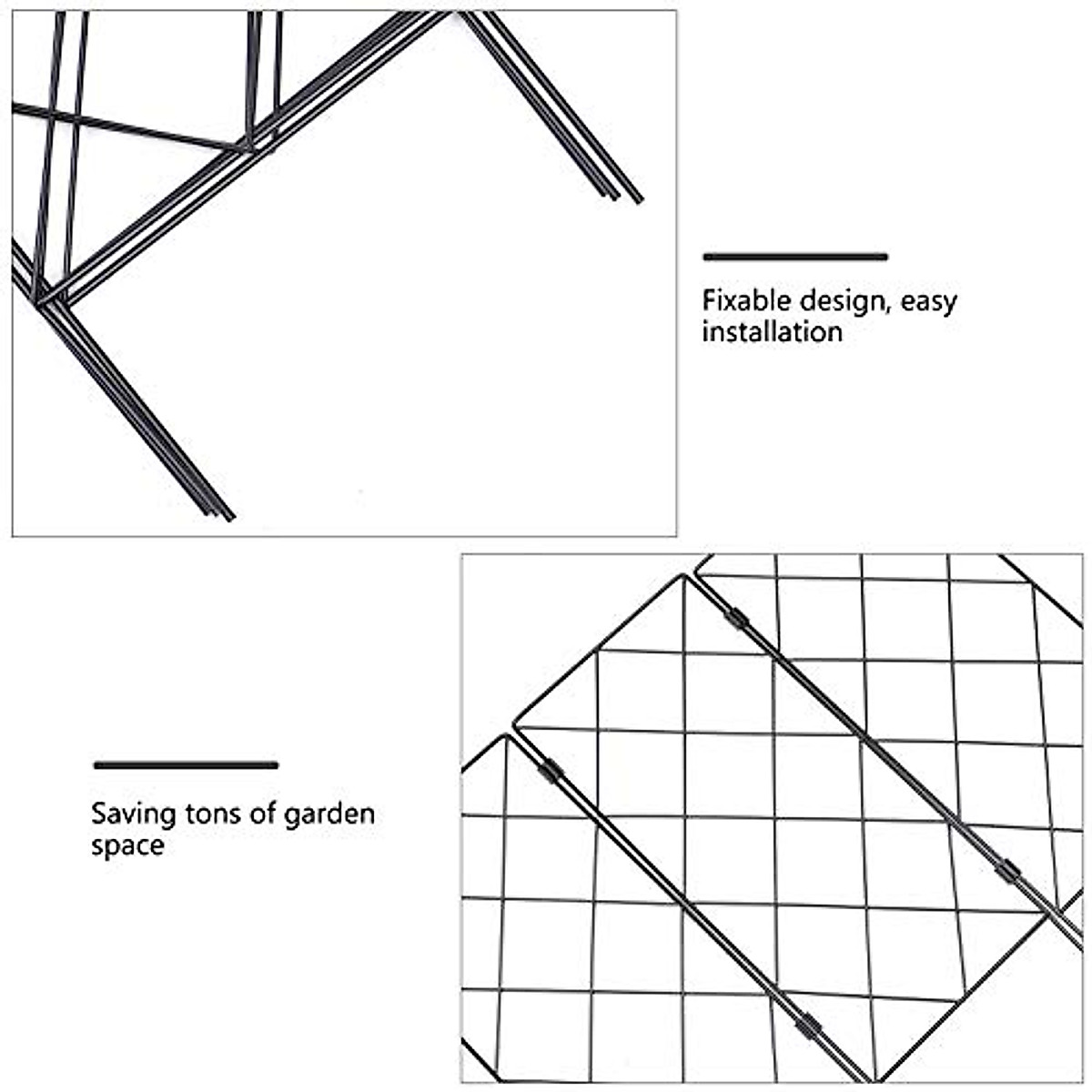 Fixable design, easy installation

Saving tons of garden space