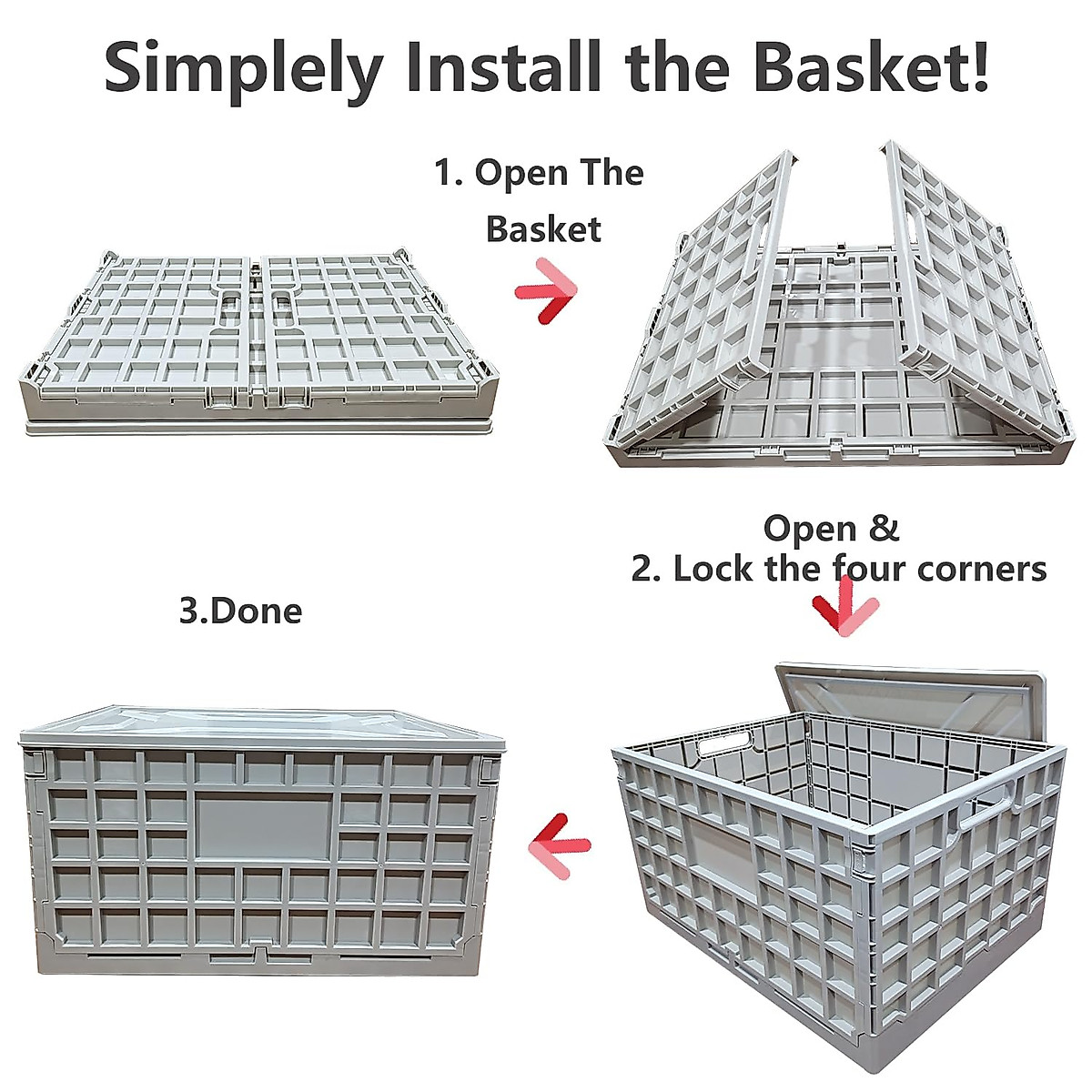 Simplely Install the Basket!

1. Open The Basket

Open &
2. Lock the four corners

3.Done