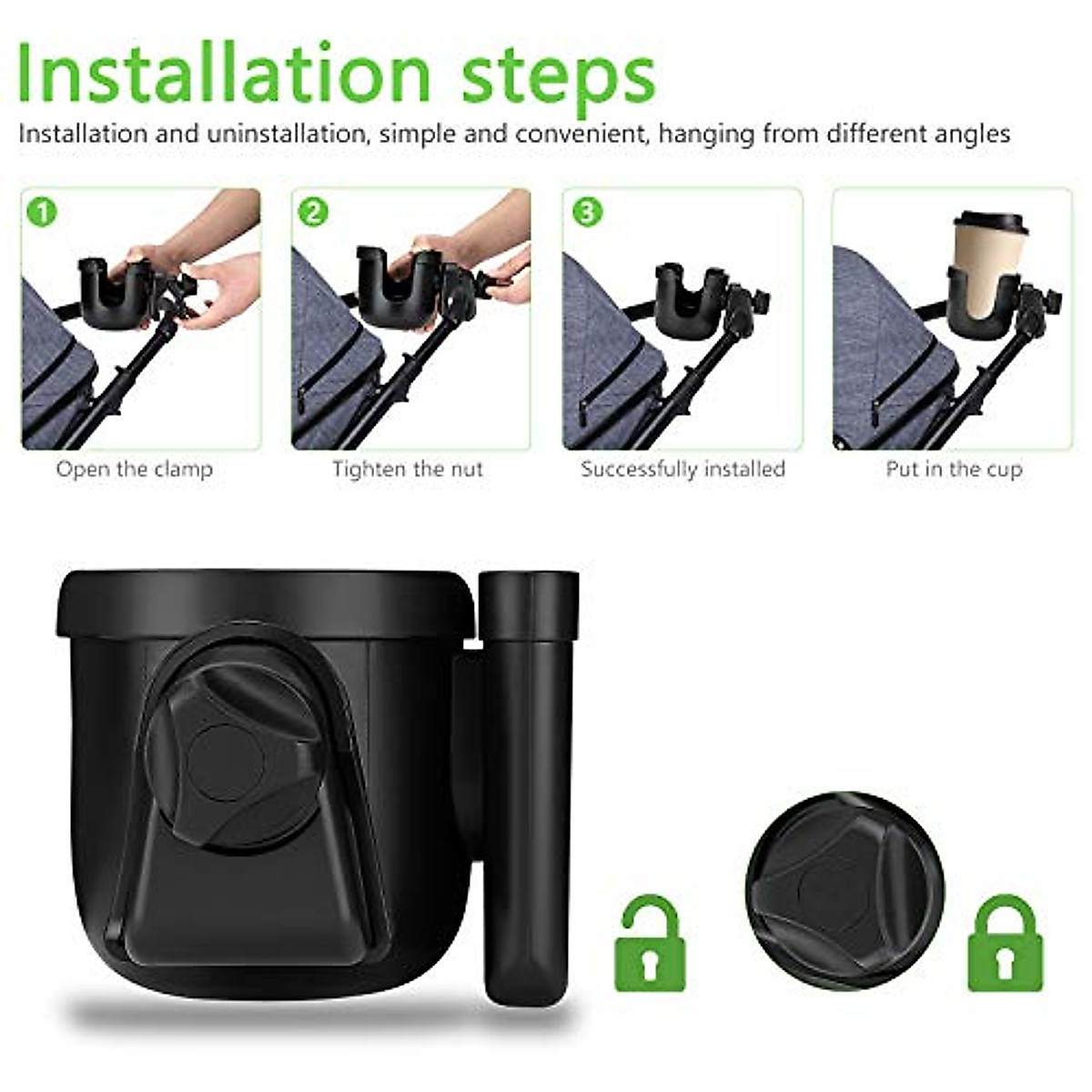 Installation steps

Installation and uninstallation, simple and convenient, hanging from different angles

1

Open the clamp

2

Tighten the nut

3

Successfully installed

Put in the cup