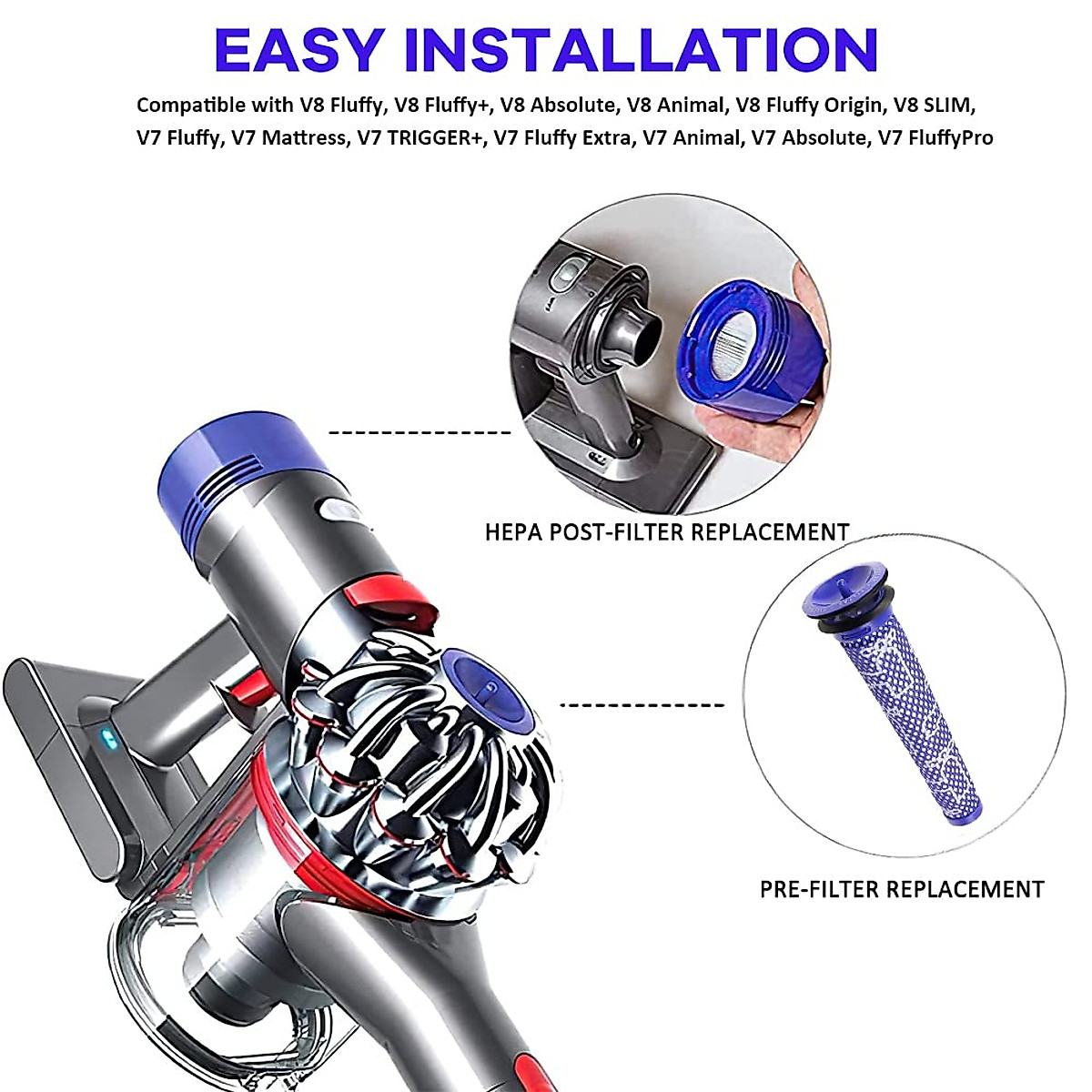 EASY INSTALLATION

Compatible with V8 Fluffy, V8 Fluffy+, V8 Absolute, V8 Animal, V8 Fluffy Origin, V8 SLIM, V7 Fluffy, V7 Mattress, V7 TRIGGER+, V7 Fluffy Extra, V7 Animal, V7 Absolute, V7 FluffyPro

HEPA POST-FILTER REPLACEMENT

PRE-FILTER REPLACEMENT