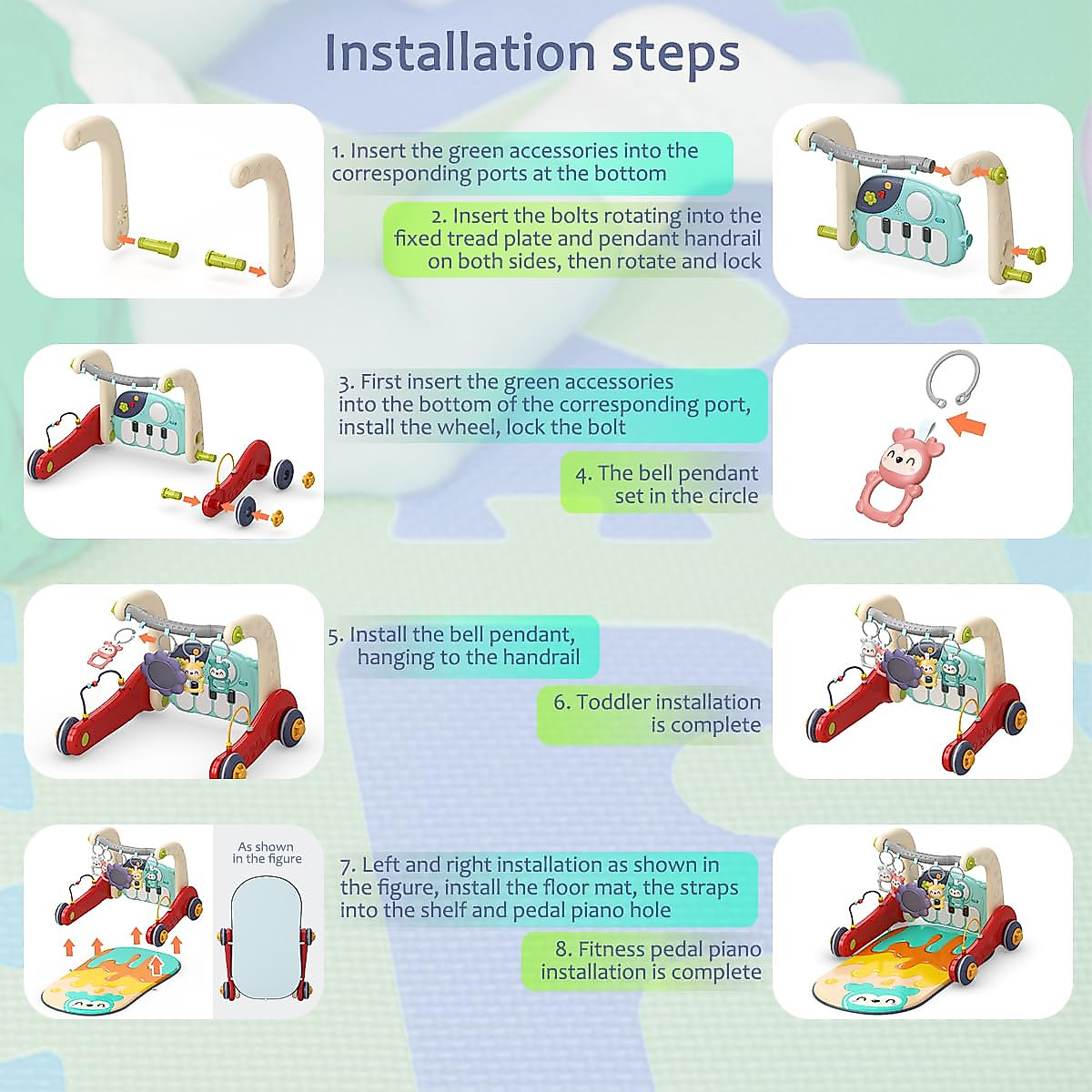 Installation steps

1. Insert the green accessories into the corresponding ports at the bottom

2. Insert the bolts rotating into the fixed tread plate and pendant handrail on both sides, then rotate and lock

3. First insert the green accessories into the bottom of the corresponding port, install the wheel, lock the bolt

4. The bell pendant set in the circle

5. Install the bell pendant, hanging to the handrail

6. Toddler installation is complete

As shown in the figure

7. Left and right installation as shown in the figure, install the floor mat, the straps into the shelf and pedal piano hole

8. Fitness pedal piano installation is complete