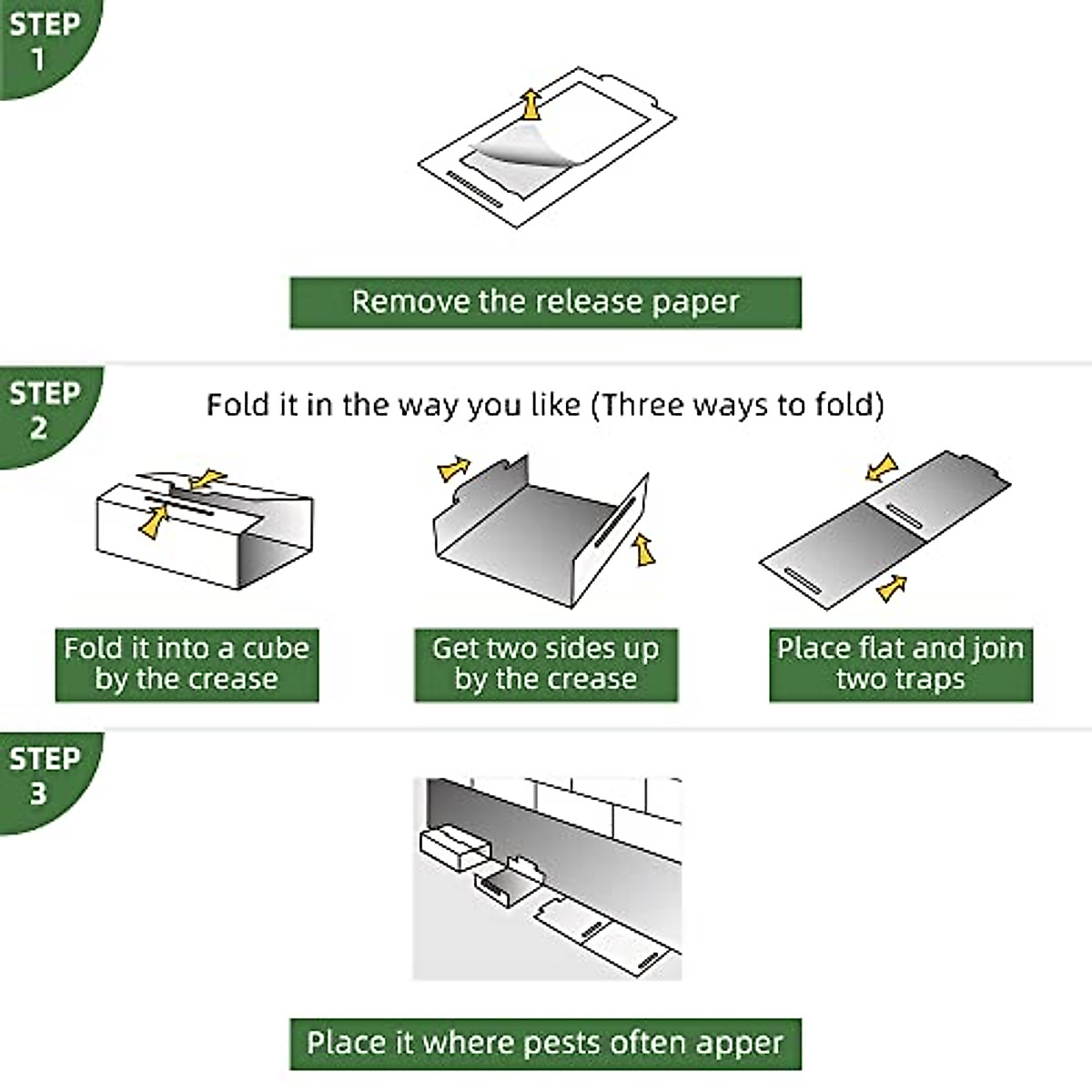 STEP 1

Remove the release paper

STEP 2

Fold it in the way you like (Three ways to fold)

Fold it into a cube by the crease

Get two sides up by the crease

Place flat and join two traps

STEP 3

Place it where pests often apper