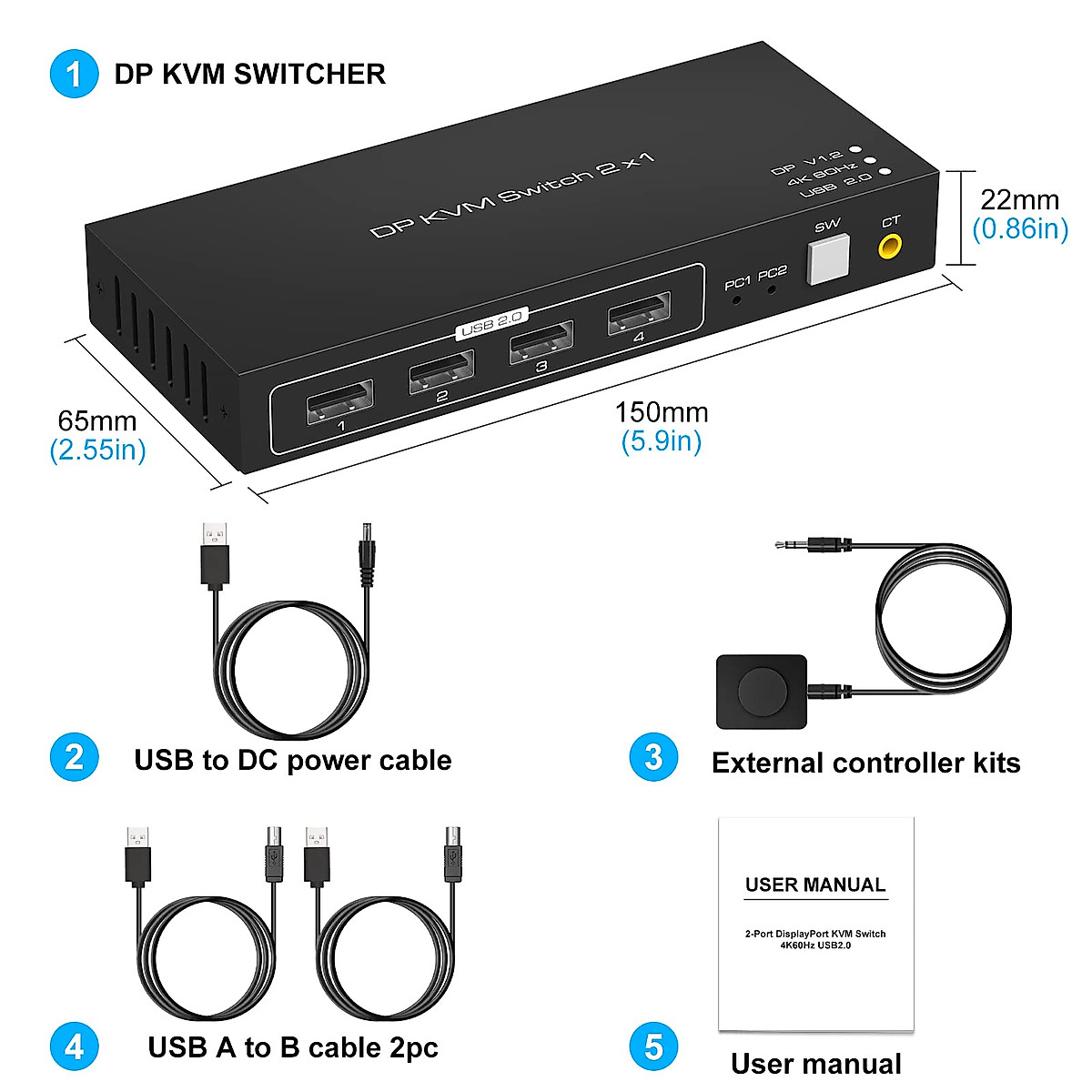 1 DP KVM SWITCHER

DP KVM Switch 2 x 1

DP V1.2
4K 60Hz
USB 2.0

SW CT

PC1 PC2

USB 2.0

1 2 3 4

22mm
(0.86in)

65mm
(2.55in)

150mm
(5.9in)

2 USB to DC power cable

3 External controller kits

4 USB A to B cable 2pc

USER MANUAL

2-Port DisplayPort KVM Switch
4K60Hz USB2.0

5 User manual