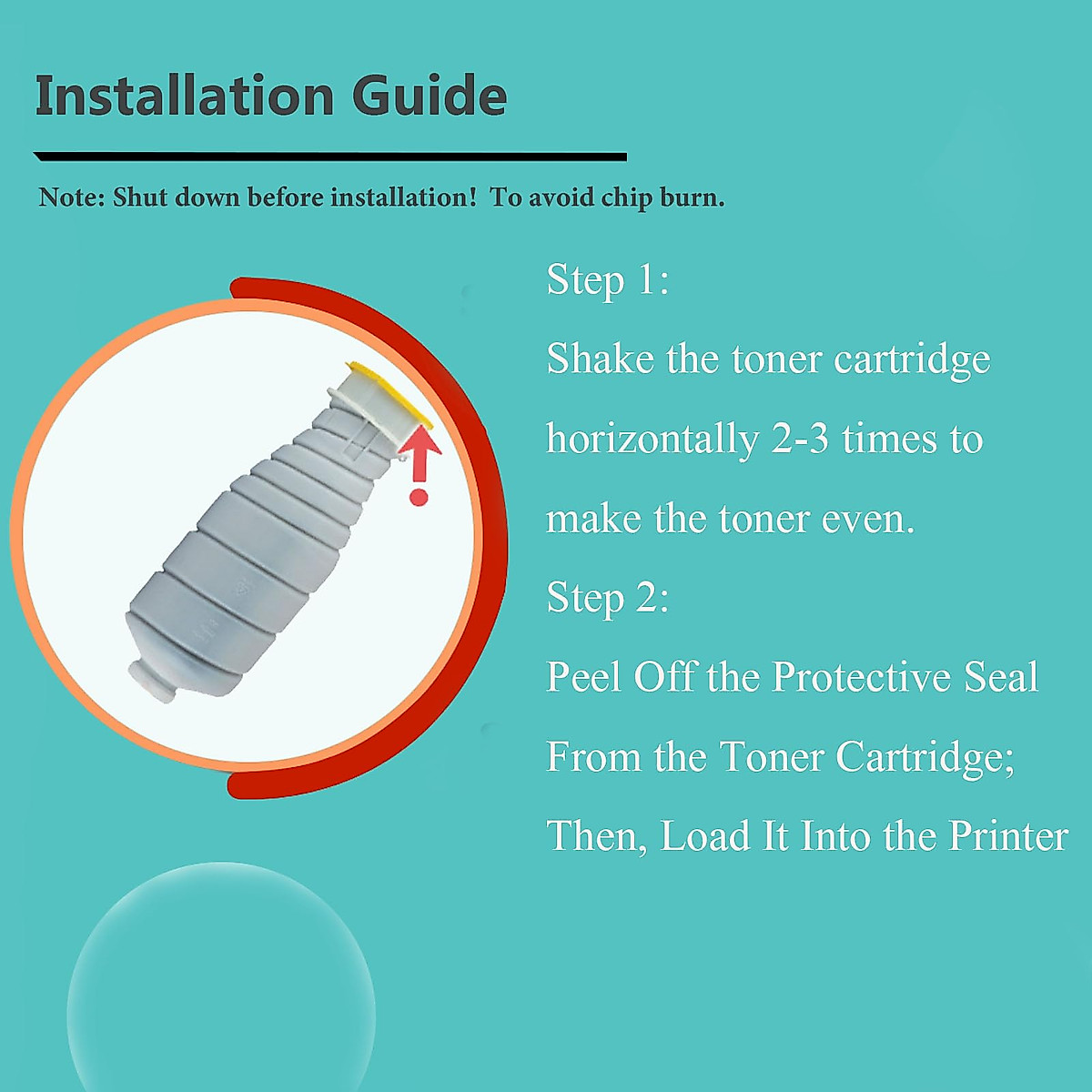 Installation Guide

Note: Shut down before installation!  To avoid chip burn.

Step 1:

Shake the toner cartridge horizontally 2-3 times to make the toner even.

Step 2:

Peel Off the Protective Seal From the Toner Cartridge; Then, Load It Into the Printer