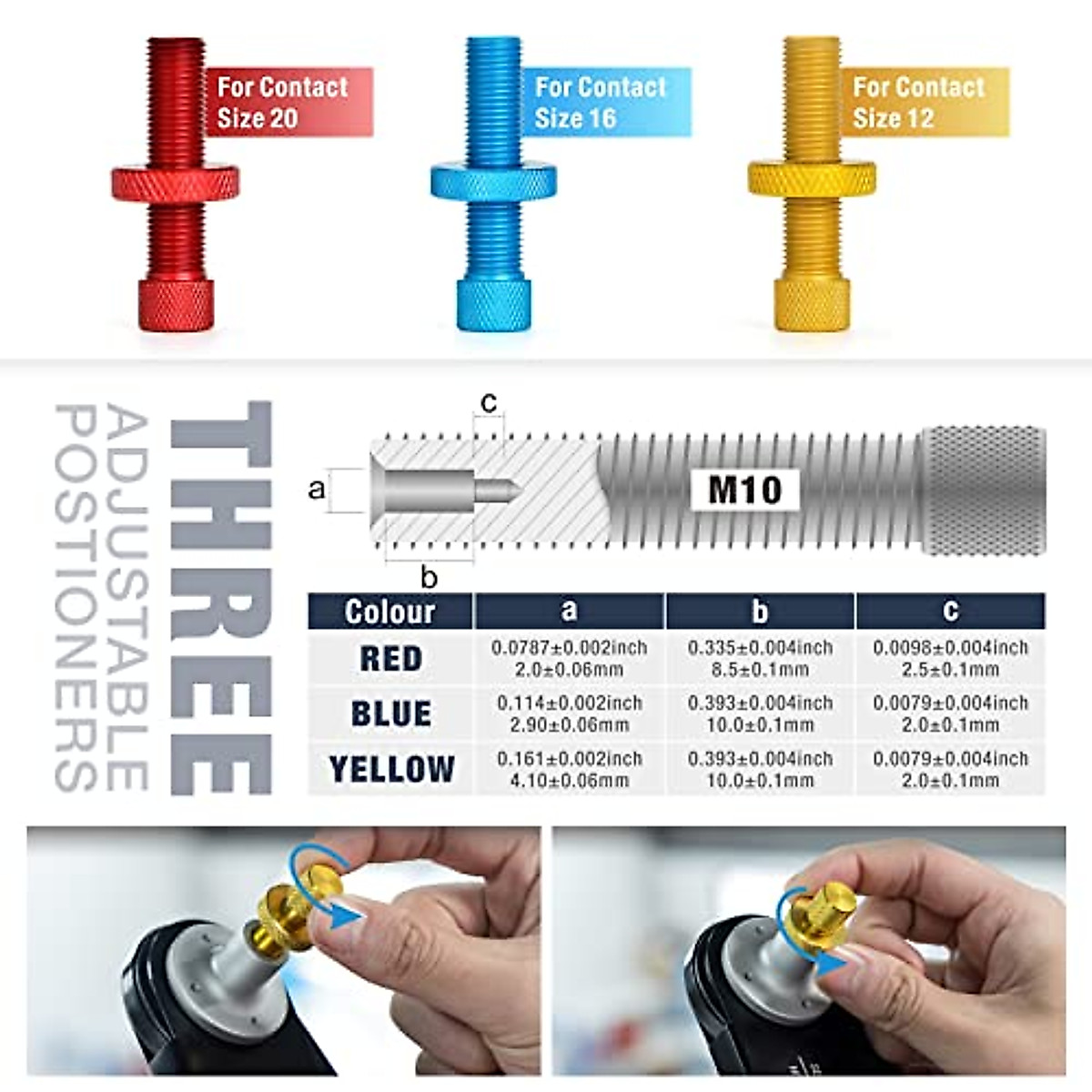 For Contact Size 20

For Contact Size 16

For Contact Size 12

THREE ADJUSTABLE POSTIONERS

c

a

M10

b

| Colour | a | b | c |
|---|---|---|---|
| RED | 0.0787±0.002inch 2.0±0.06mm | 0.335±0.004inch 8.5±0.1mm | 0.0098±0.004inch 2.5±0.1mm |
| BLUE | 0.114±0.002inch 2.90±0.06mm | 0.393±0.004inch 10.0±0.1mm | 0.0079±0.004inch 2.0±0.1mm |
| YELLOW | 0.161±0.002inch 4.10±0.06mm | 0.393±0.004inch 10.0±0.1mm | 0.0079±0.004inch 2.0±0.1mm |