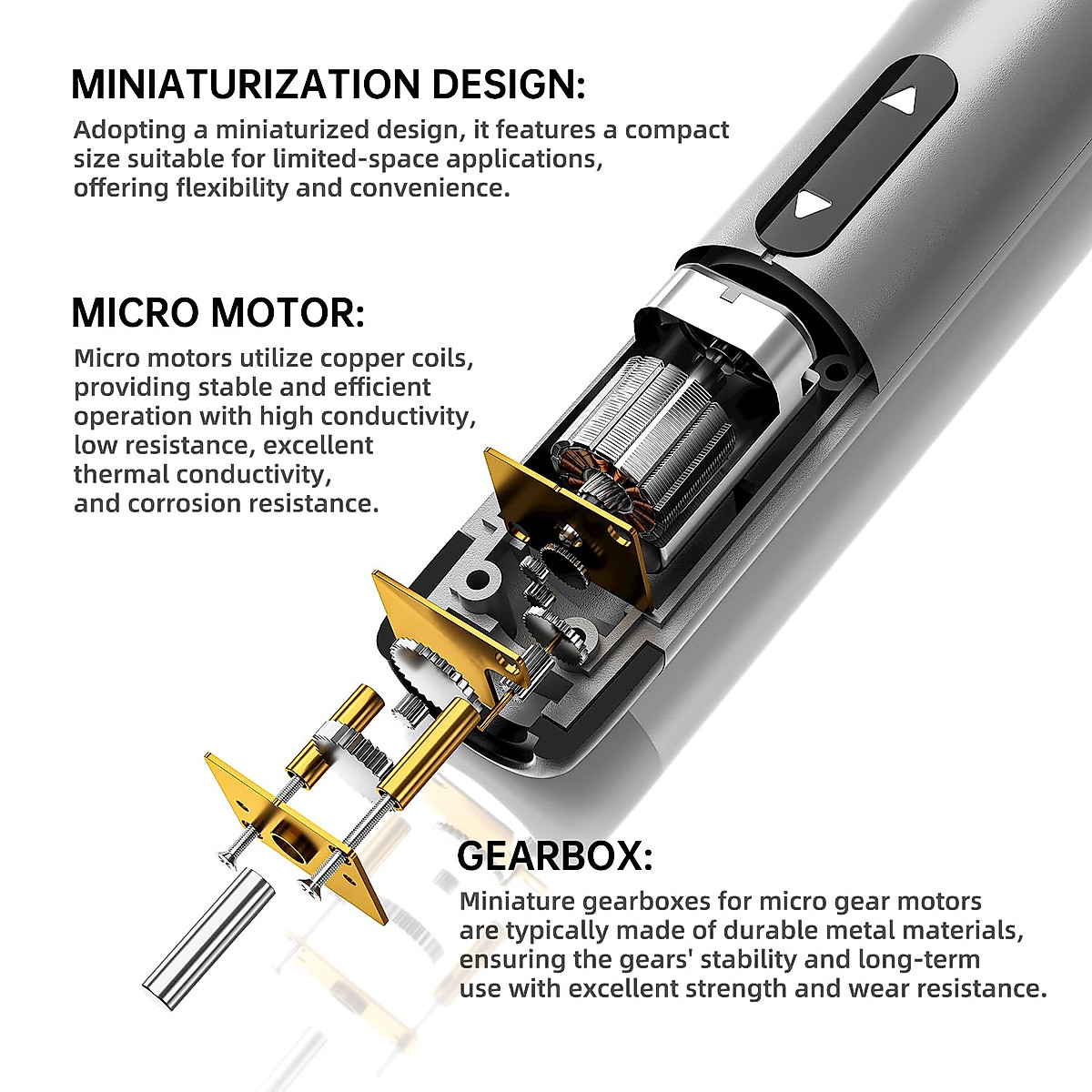 MINIATURIZATION DESIGN:
Adopting a miniaturized design, it features a compact size suitable for limited-space applications, offering flexibility and convenience.

MICRO MOTOR:
Micro motors utilize copper coils, providing stable and efficient operation with high conductivity, low resistance, excellent thermal conductivity, and corrosion resistance.

GEARBOX:
Miniature gearboxes for micro gear motors are typically made of durable metal materials, ensuring the gears' stability and long-term use with excellent strength and wear resistance.