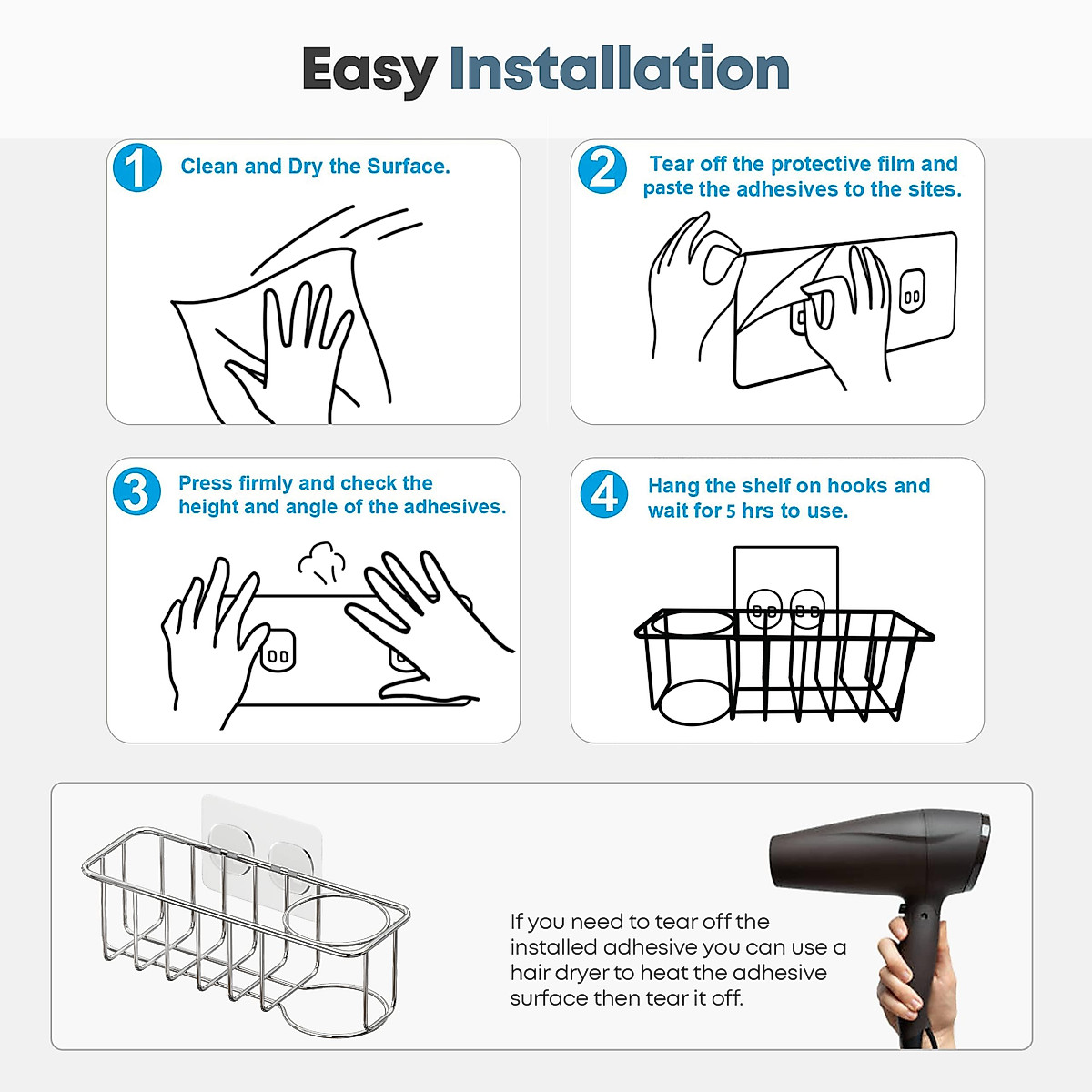 Easy Installation

1 Clean and Dry the Surface.

2 Tear off the protective film and paste the adhesives to the sites.

3 Press firmly and check the height and angle of the adhesives.

4 Hang the shelf on hooks and wait for 5 hrs to use.

If you need to tear off the installed adhesive you can use a hair dryer to heat the adhesive surface then tear it off.