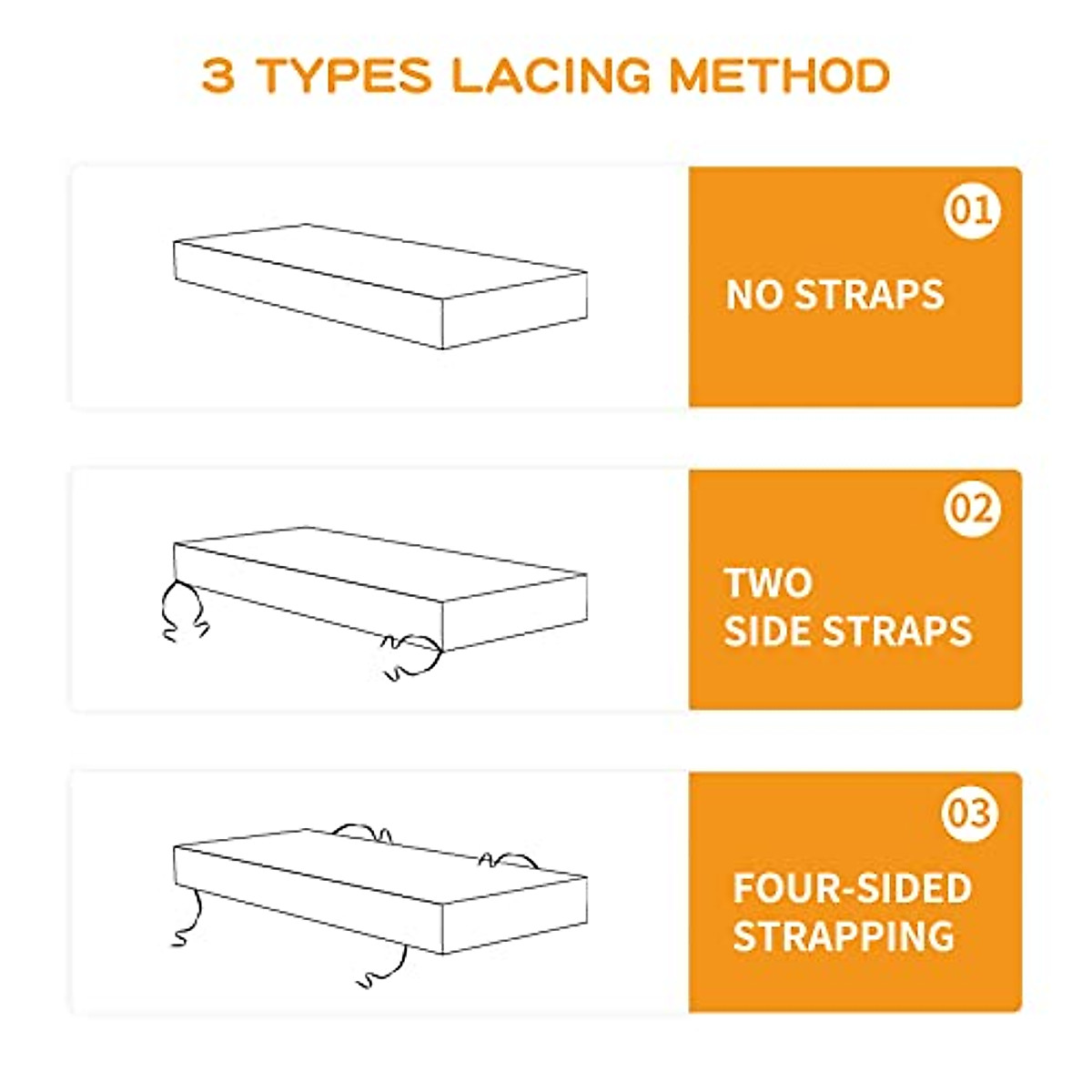 3 TYPES LACING METHOD

01

NO STRAPS

02

TWO SIDE STRAPS

03

FOUR-SIDED STRAPPING