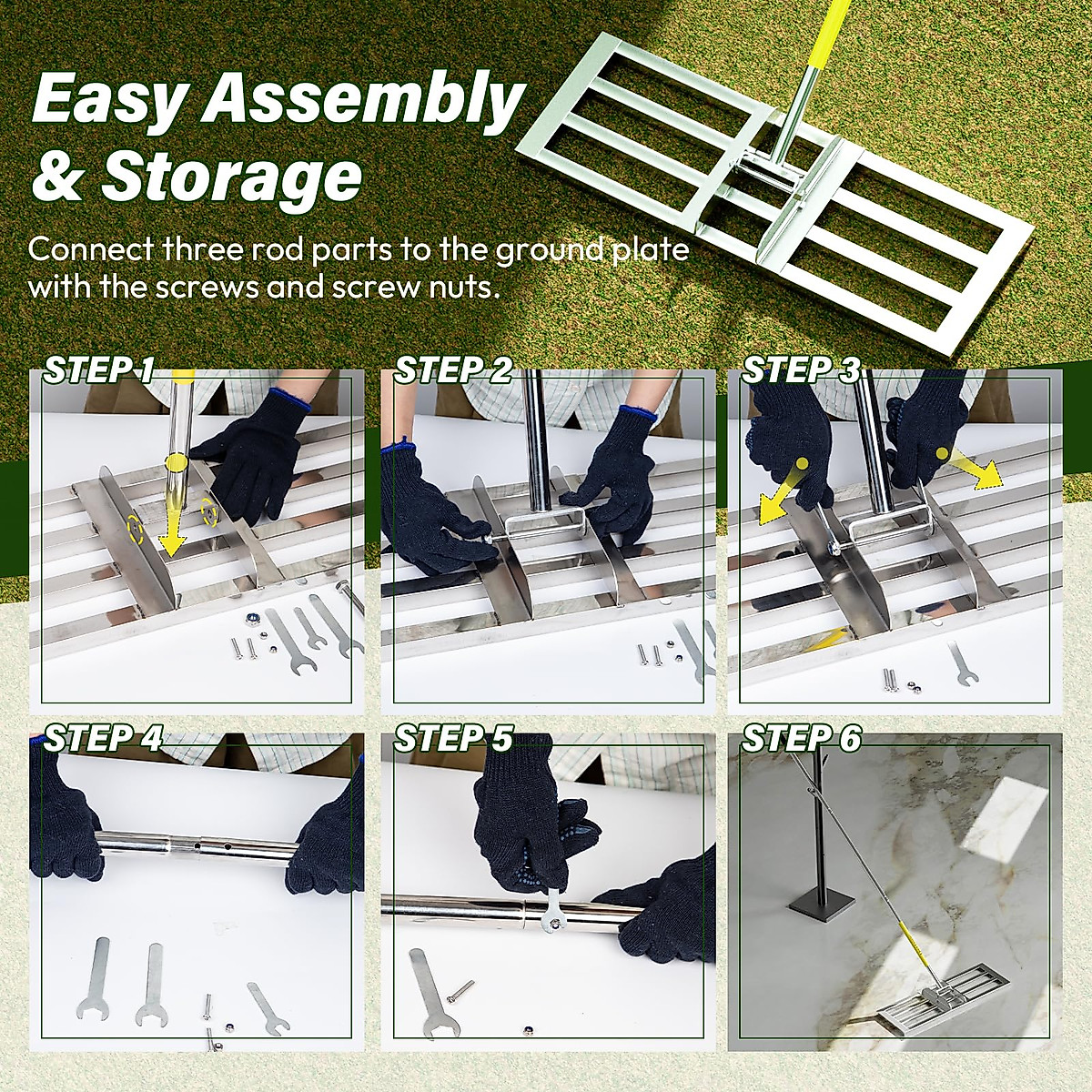 Easy Assembly & Storage

Connect three rod parts to the ground plate with the screws and screw nuts.

STEP 1

STEP 2

STEP 3

STEP 4

STEP 5

STEP 6