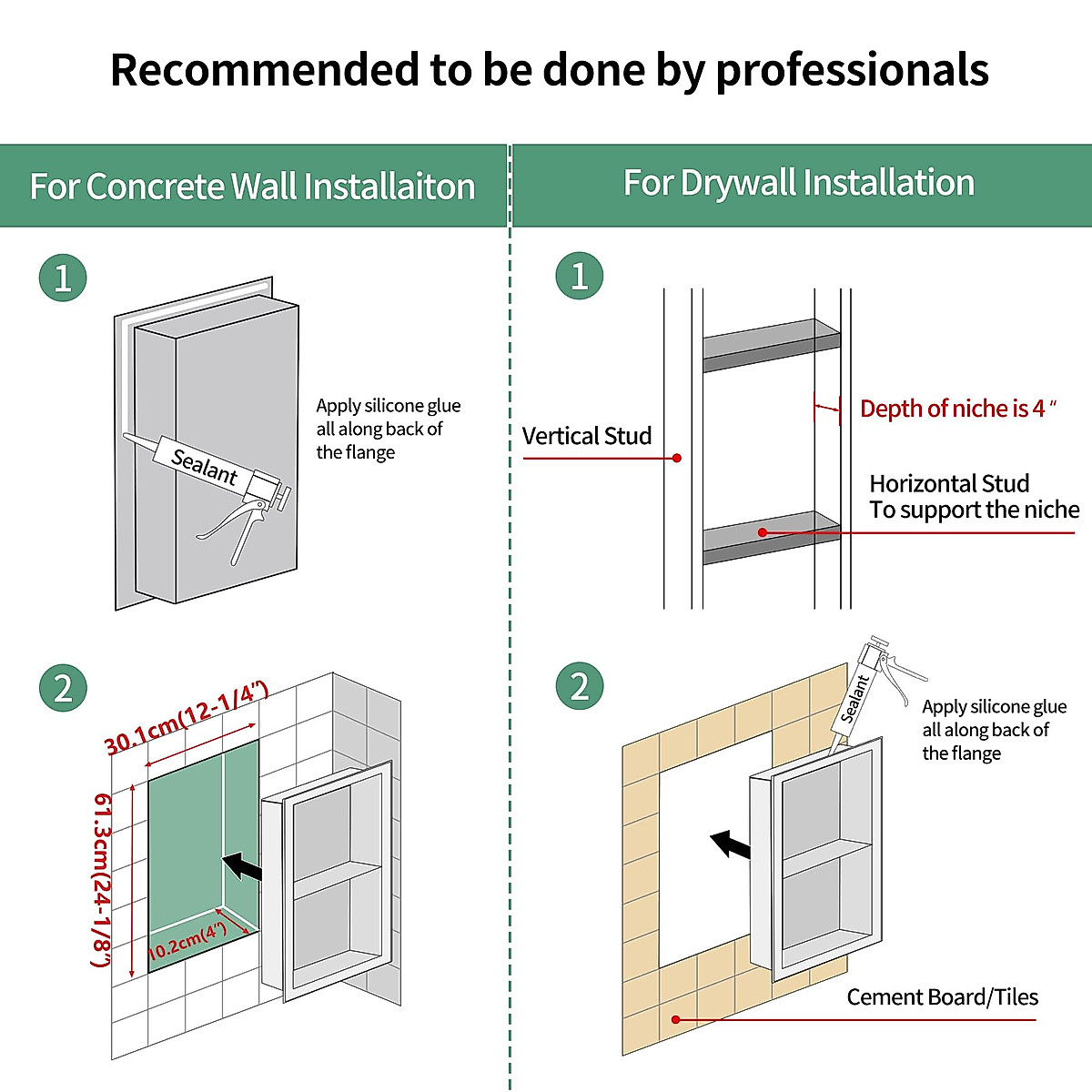 Recommended to be done by professionals

For Concrete Wall Installaiton

1

Sealant

Apply silicone glue all along back of the flange

2

30.1cm(12-1/4")

61.3cm(24-1/8")

10.2cm(4")

For Drywall Installation

1

Vertical Stud

Depth of niche is 4 "

Horizontal Stud
To support the niche

2

Sealant

Apply silicone glue all along back of the flange

Cement Board/Tiles