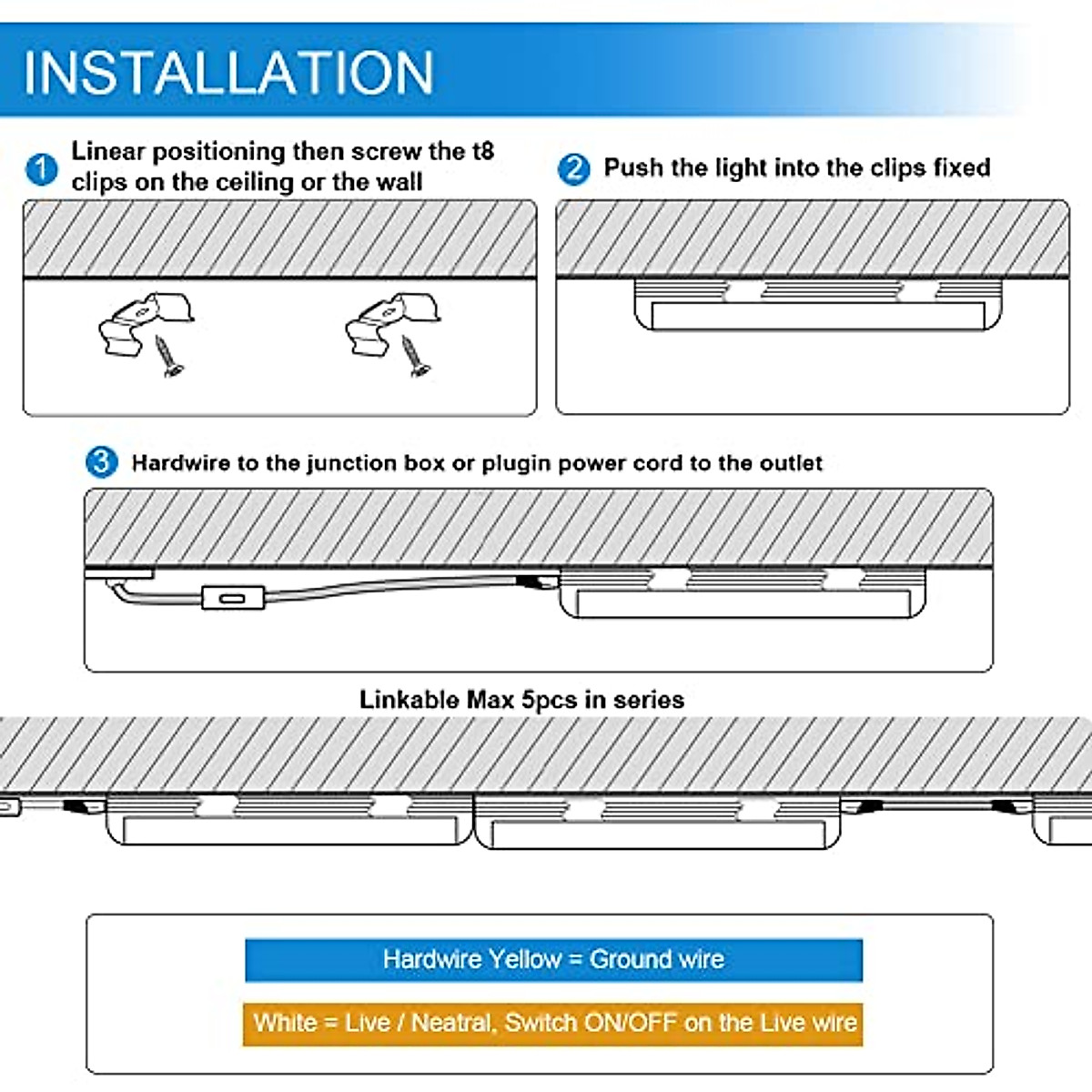 INSTALLATION

1 Linear positioning then screw the t8 clips on the ceiling or the wall

2 Push the light into the clips fixed

3 Hardwire to the junction box or plugin power cord to the outlet

Linkable Max 5pcs in series

Hardwire Yellow = Ground wire

White = Live / Neatral, Switch ON/OFF on the Live wire