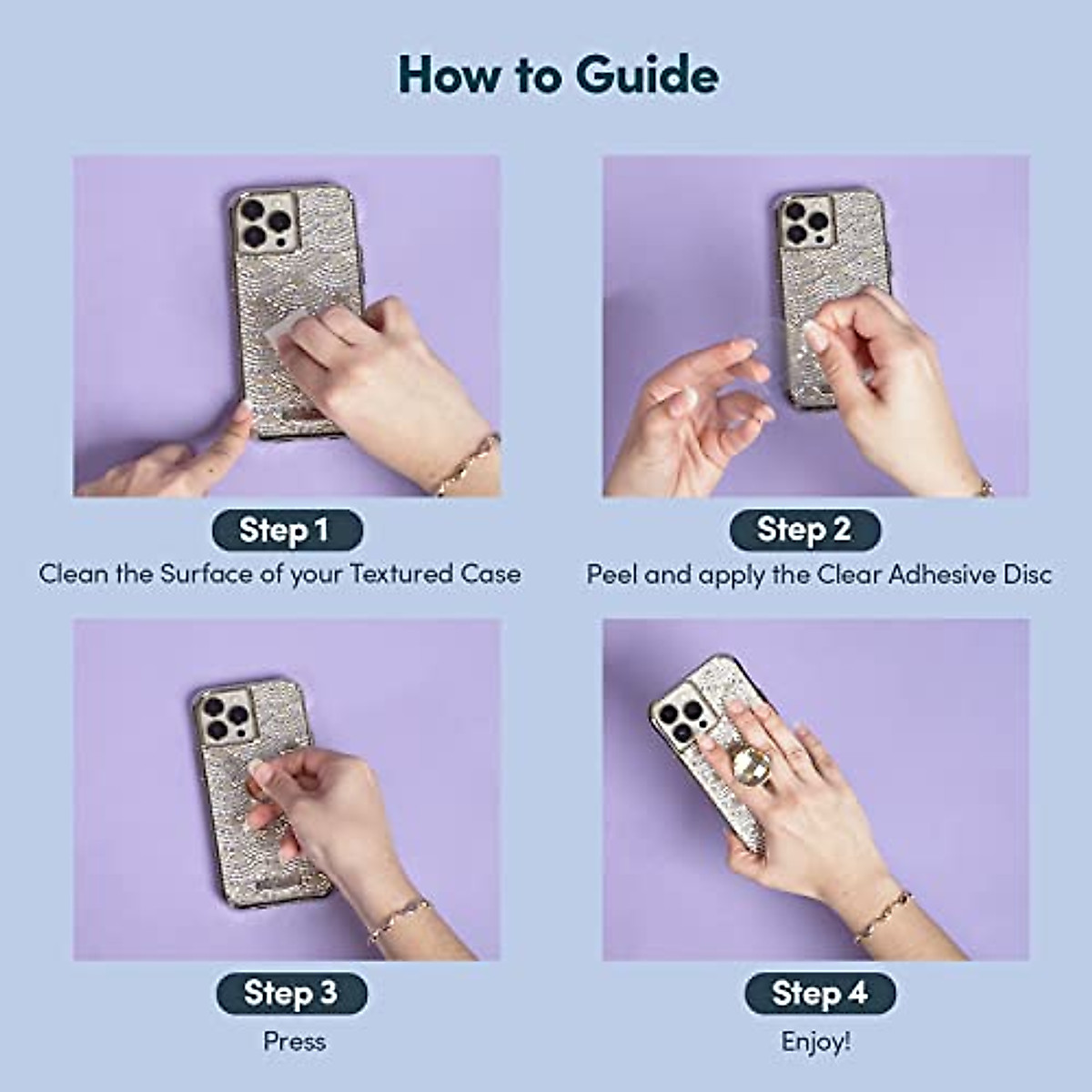 How to Guide

Step 1
Clean the Surface of your Textured Case

Step 2
Peel and apply the Clear Adhesive Disc

Step 3
Press

Step 4
Enjoy!