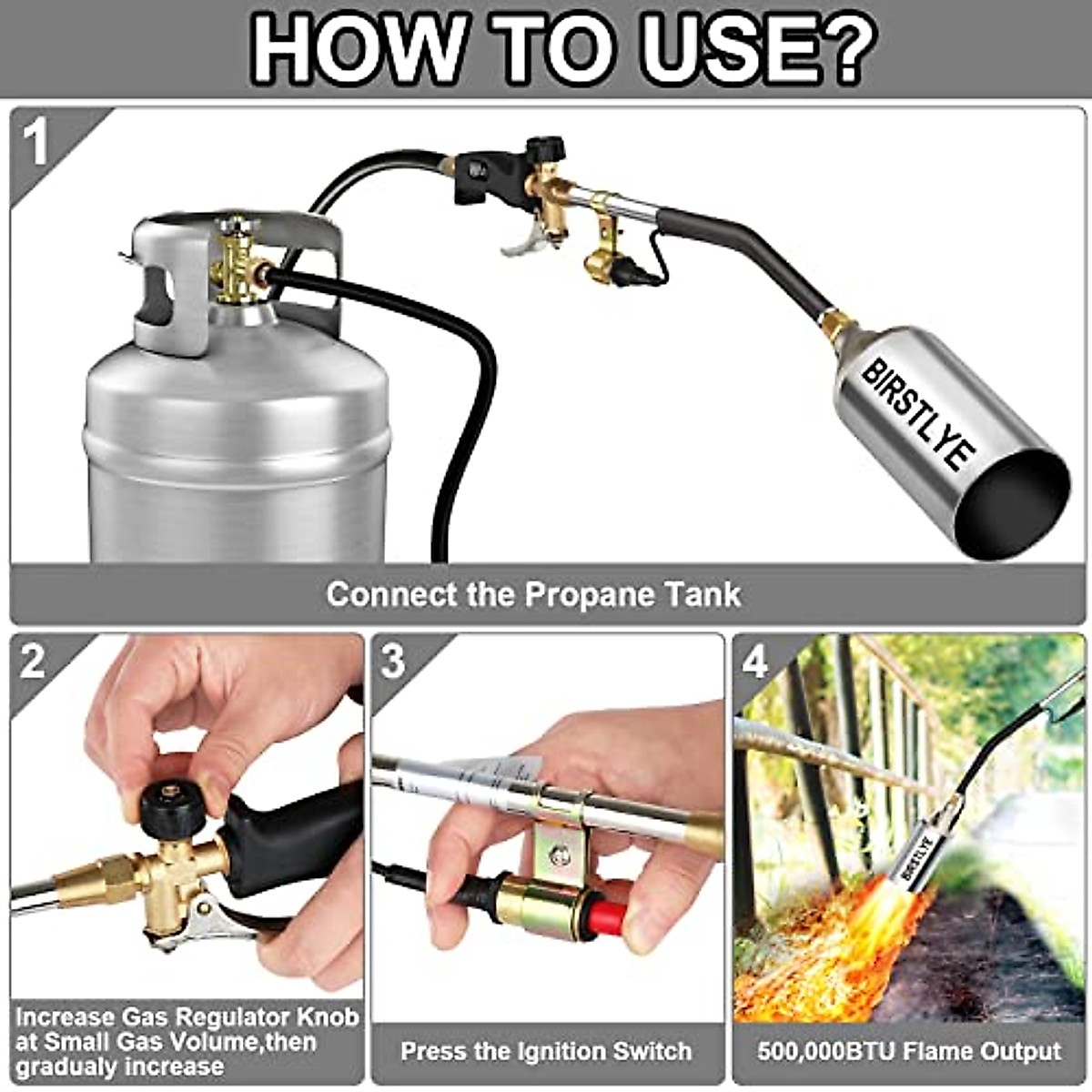 HOW TO USE?

1

BIRSTLYE

Connect the Propane Tank

2

Increase Gas Regulator Knob at Small Gas Volume,then gradualy increase

3

Press the Ignition Switch

4

BIRSTLYE

500,000BTU Flame Output