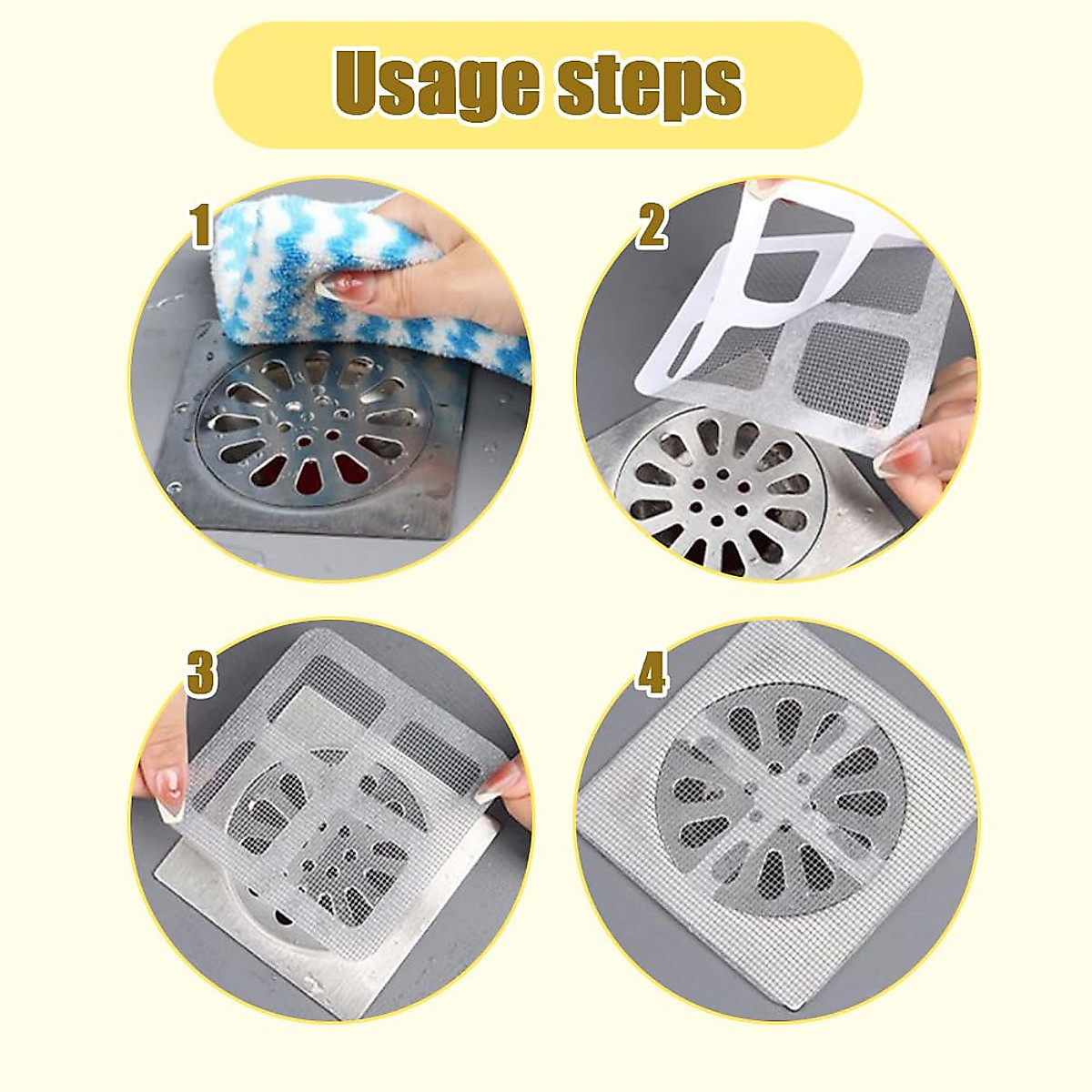 Usage steps

1

2

3

4