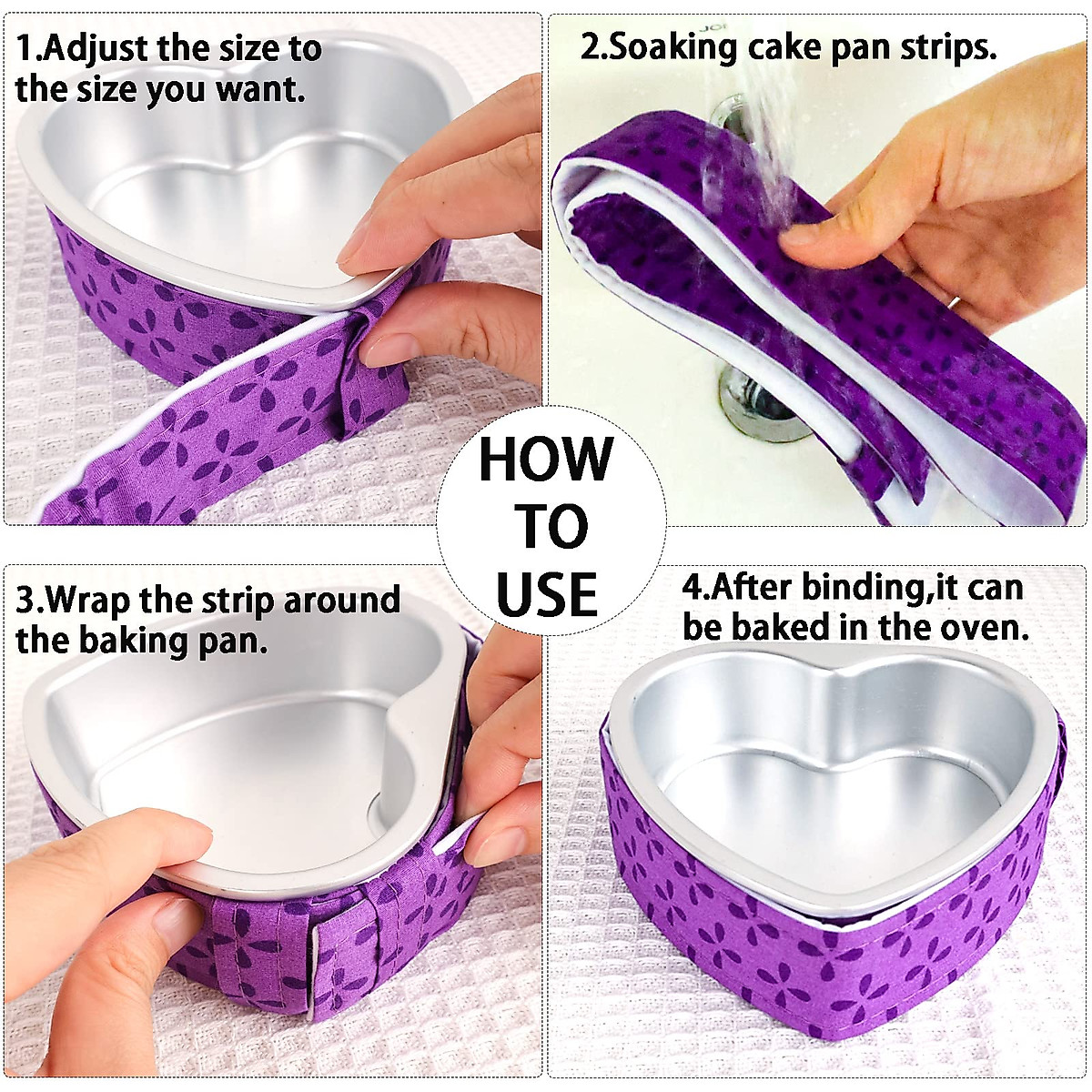 1.Adjust the size to the size you want.

2.Soaking cake pan strips.

HOW TO USE

3.Wrap the strip around the baking pan.

4.After binding,it can be baked in the oven.