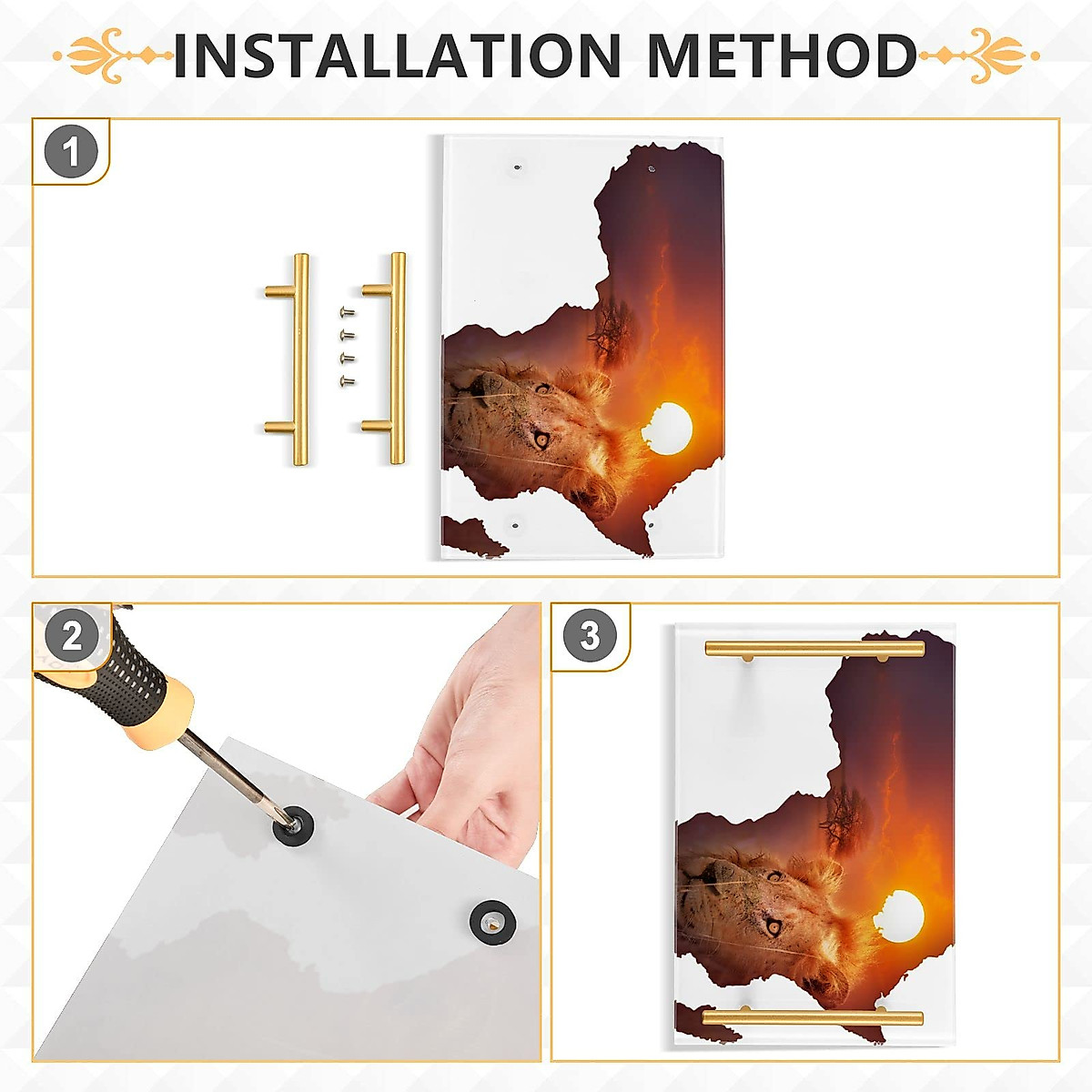 INSTALLATION METHOD

1

2

3