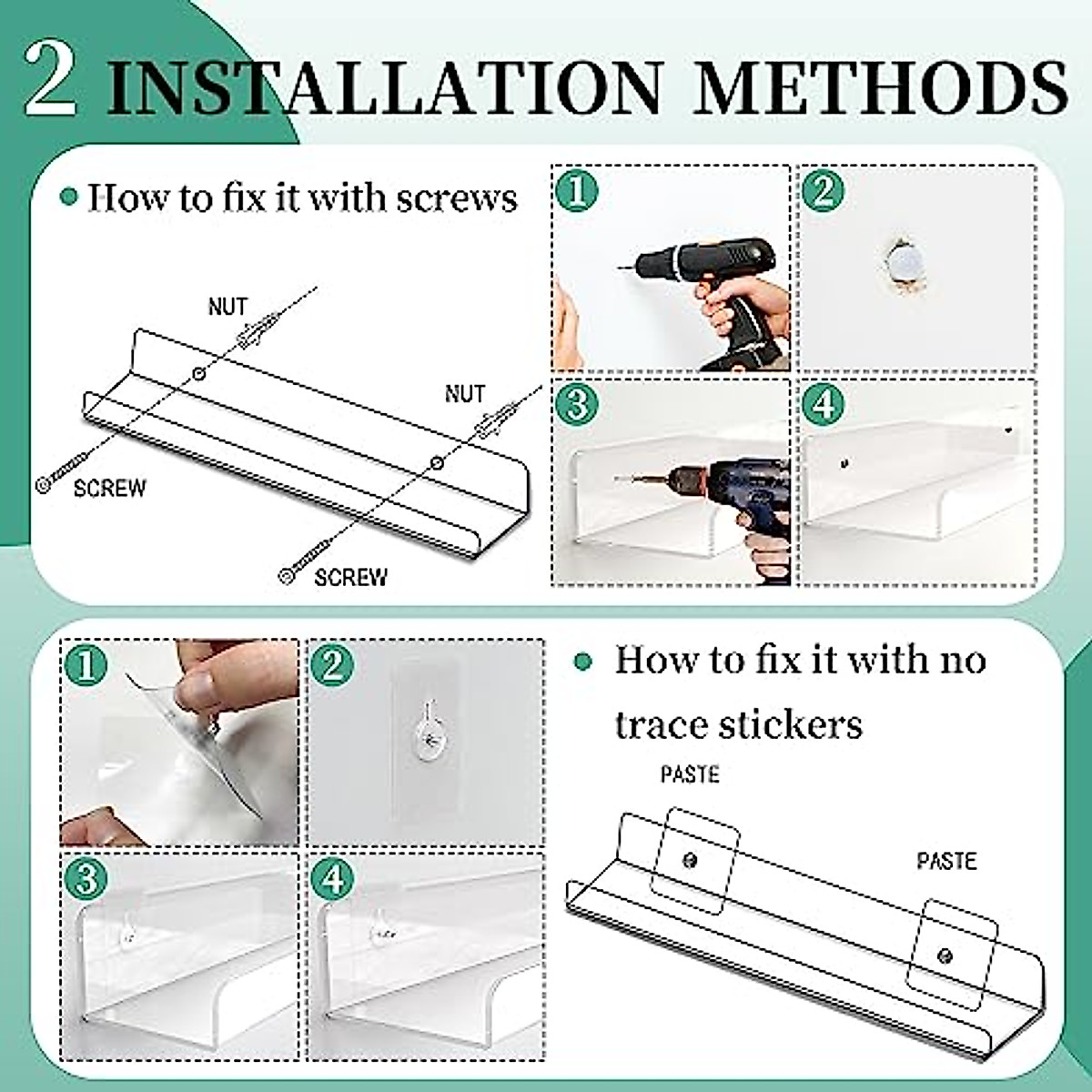 2 INSTALLATION METHODS

How to fix it with screws

NUT

NUT

SCREW

SCREW

1

2

3

4

1

2

3

4

How to fix it with no trace stickers

PASTE

PASTE