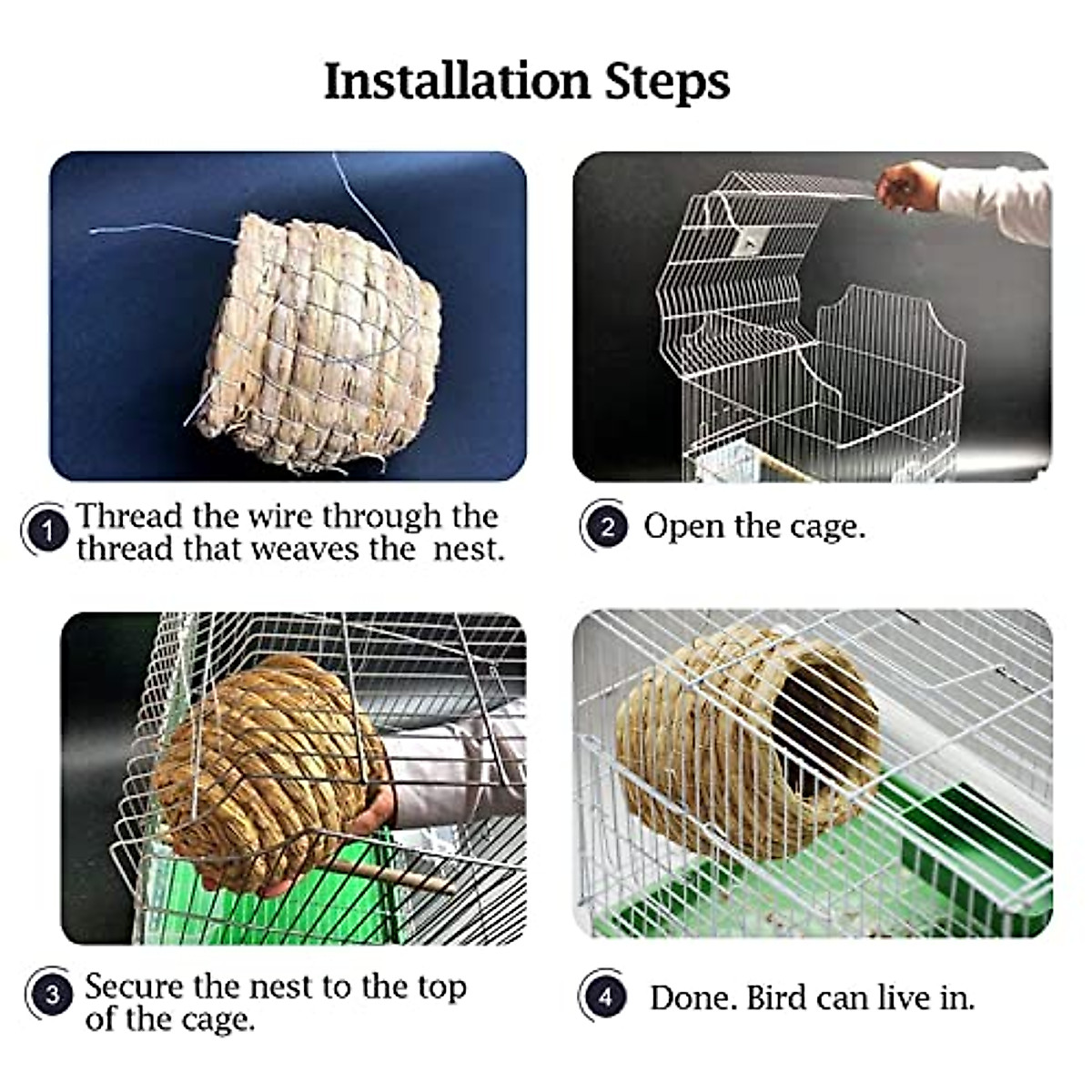 Installation Steps

1 Thread the wire through the thread that weaves the nest.

2 Open the cage.

3 Secure the nest to the top of the cage.

4 Done. Bird can live in.