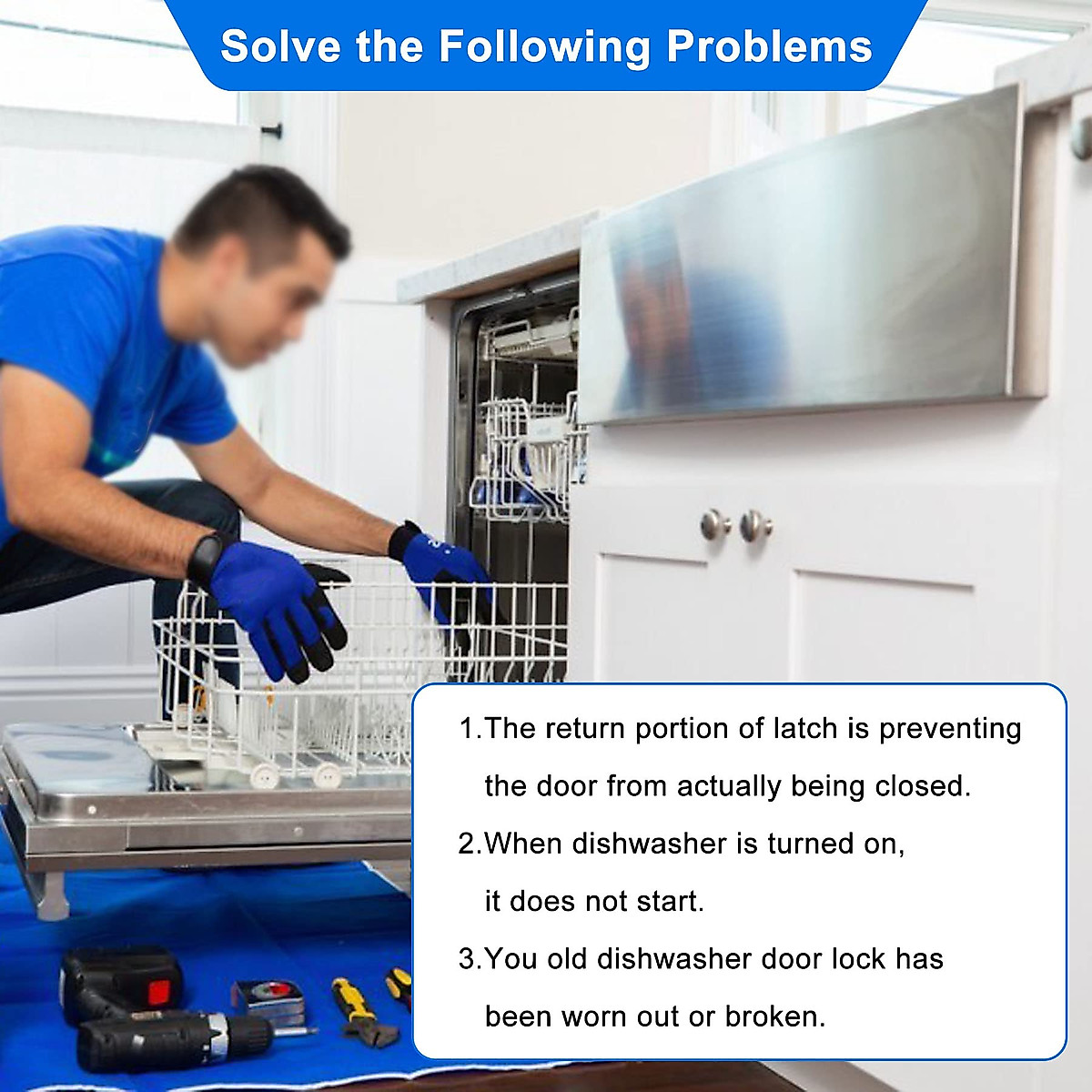 Solve the Following Problems

1.The return portion of latch is preventing the door from actually being closed.

2.When dishwasher is turned on, it does not start.

3.You old dishwasher door lock has been worn out or broken.