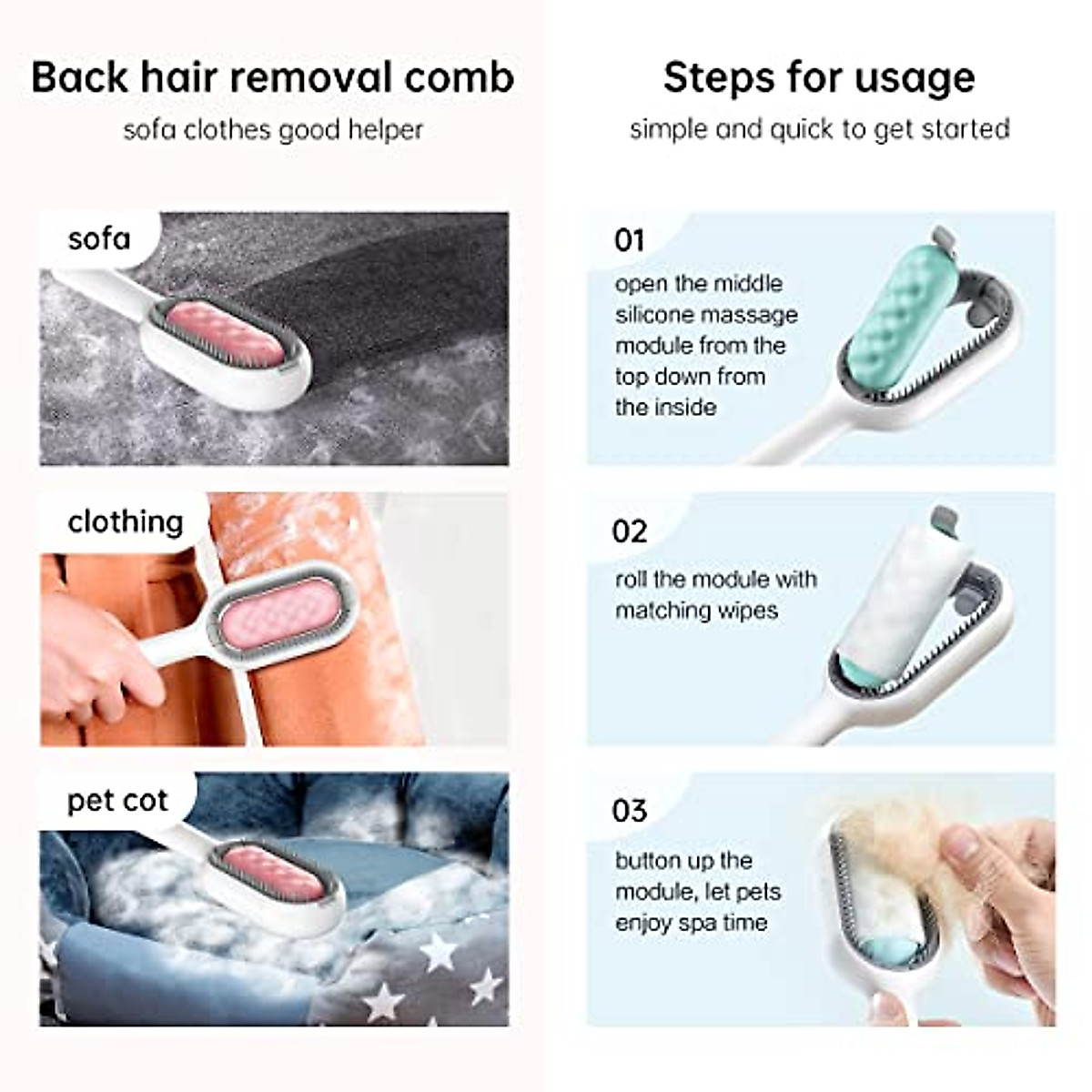 Back hair removal comb
sofa clothes good helper

sofa

clothing

pet cot

Steps for usage
simple and quick to get started

01
open the middle silicone massage module from the top down from the inside

02
roll the module with matching wipes

03
button up the module, let pets enjoy spa time