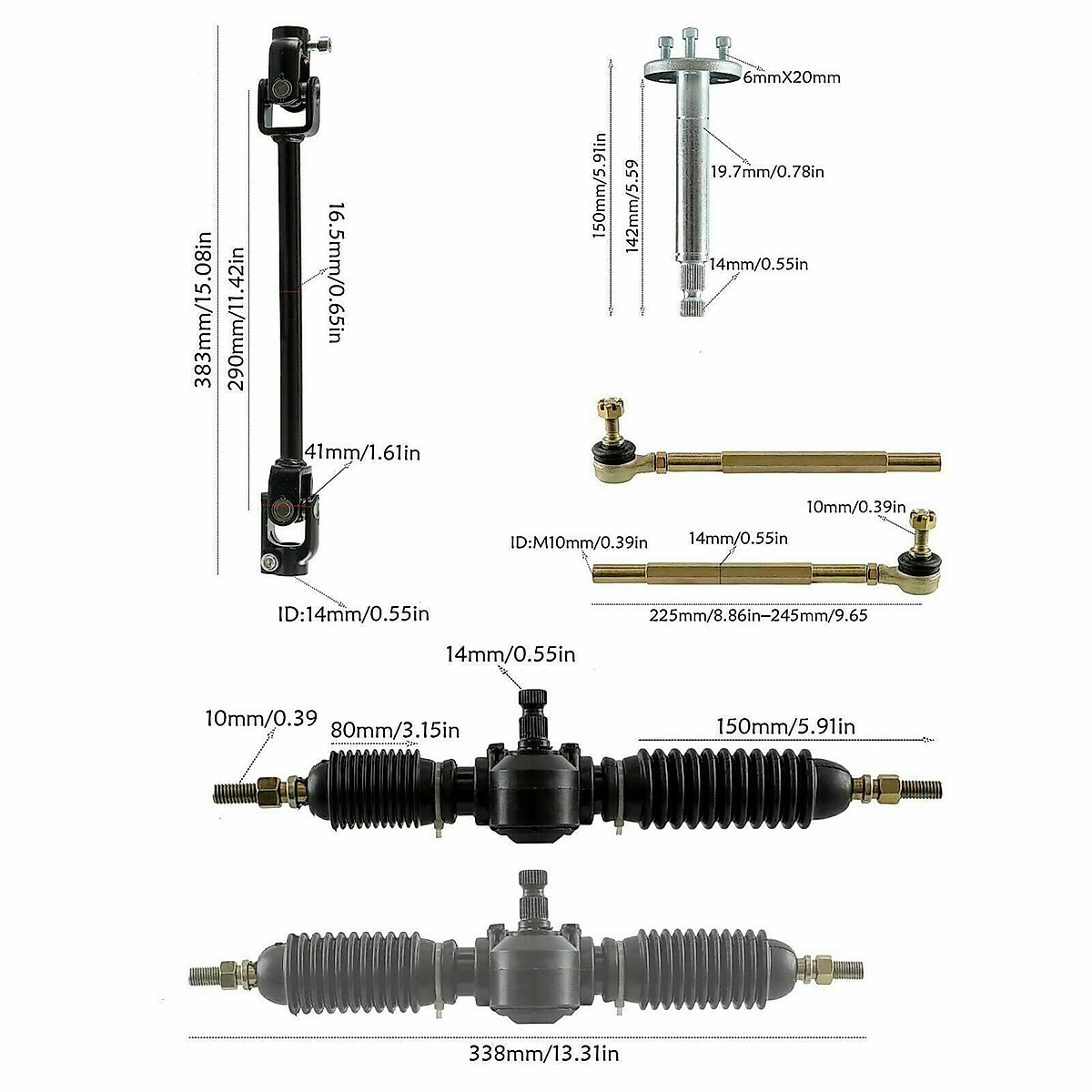 383mm/15.08in
290mm/11.42in
16.5mm/0.65in
41mm/1.61in
ID:14mm/0.55in

150mm/5.91in
142mm/5.59
6mmX20mm
19.7mm/0.78in
14mm/0.55in

10mm/0.39in
ID:M10mm/0.39in
14mm/0.55in
225mm/8.86in–245mm/9.65

14mm/0.55in
10mm/0.39
80mm/3.15in
150mm/5.91in

338mm/13.31in