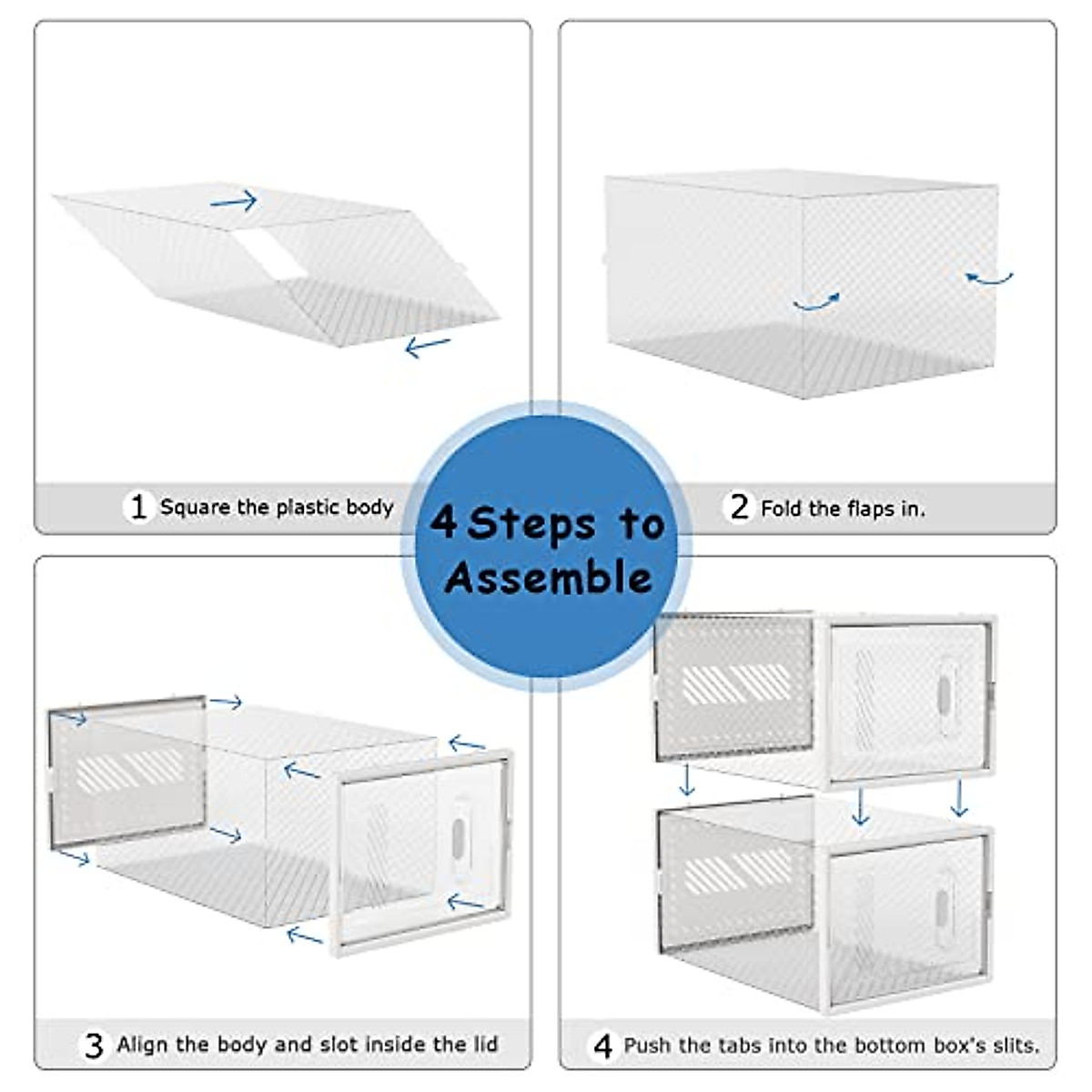 1 Square the plastic body

2 Fold the flaps in.

4 Steps to Assemble

3 Align the body and slot inside the lid

4 Push the tabs into the bottom box's slits.