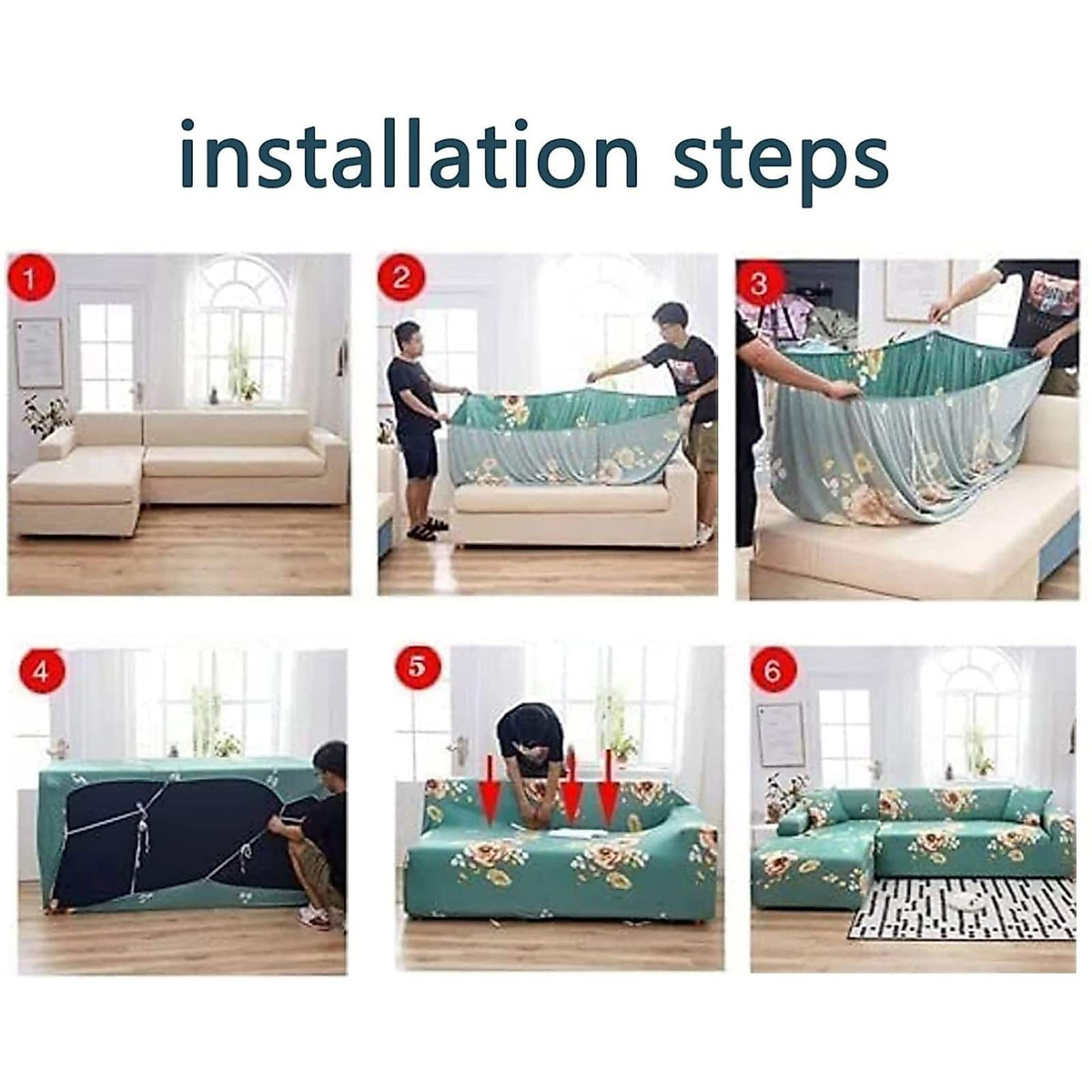 installation steps

1

2

3

4

5

6