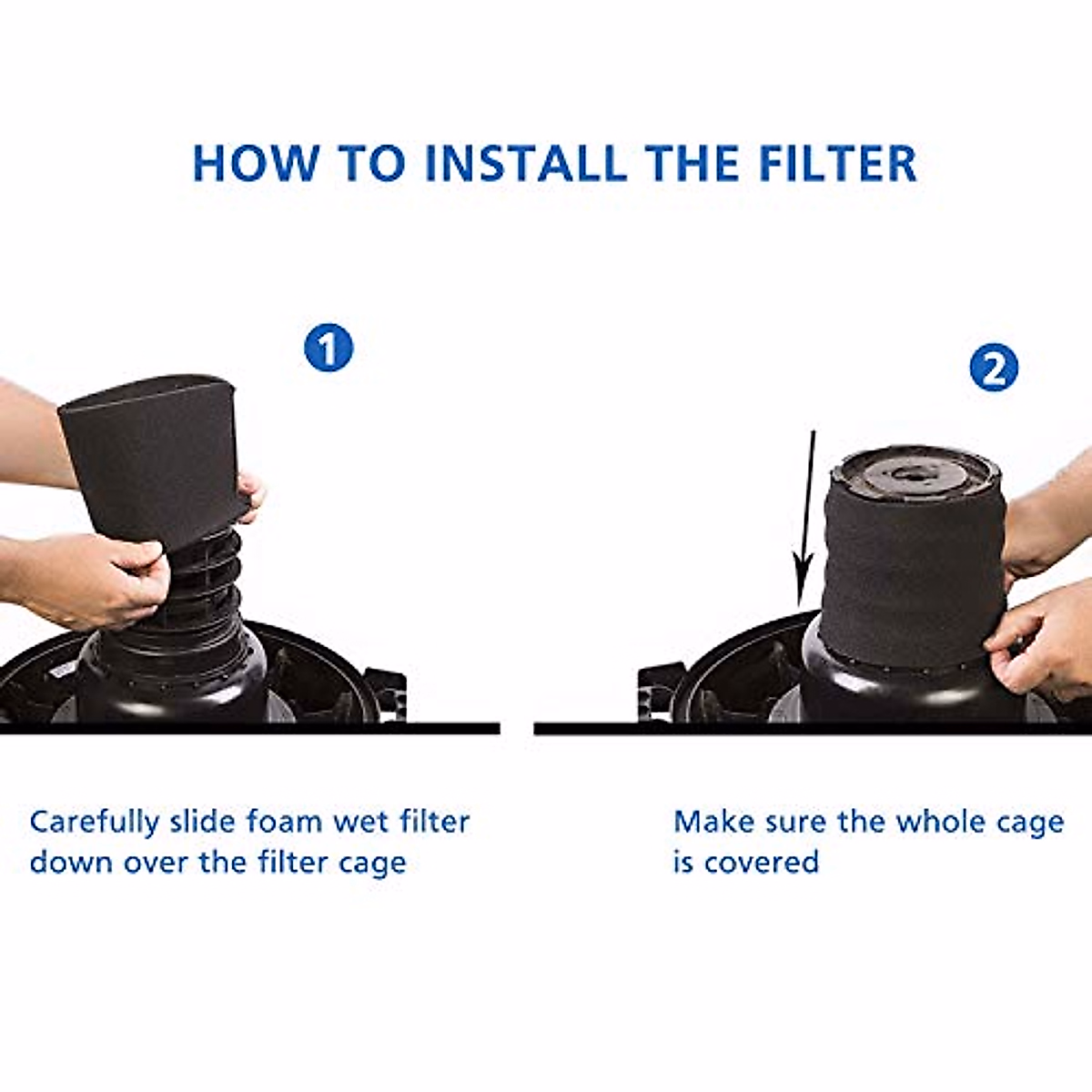 HOW TO INSTALL THE FILTER

1

Carefully slide foam wet filter down over the filter cage

2

Make sure the whole cage is covered